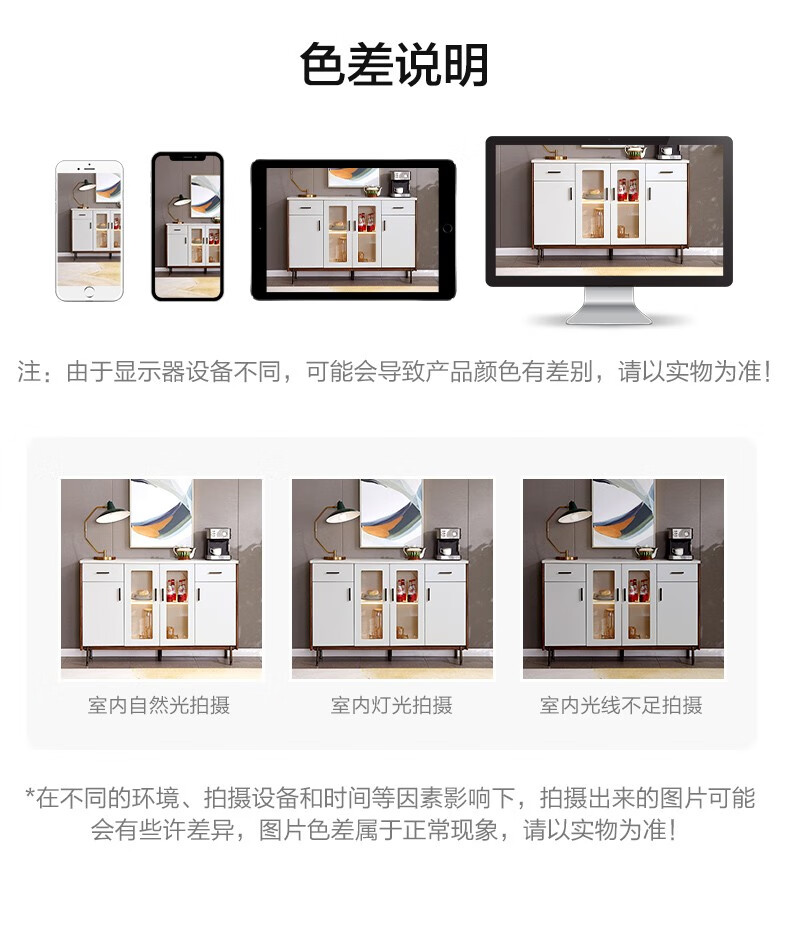 色差说明

注：由于显示器设备不同，可能会导致产品颜色有差别，请以实物为准！

室内自然光拍摄

室内灯光拍摄

室内光线不足拍摄

*在不同的环境、拍摄设备和时间等因素影响下，拍摄出来的图片可能会有些许差异，图片色差属于正常现象，请以实物为准！