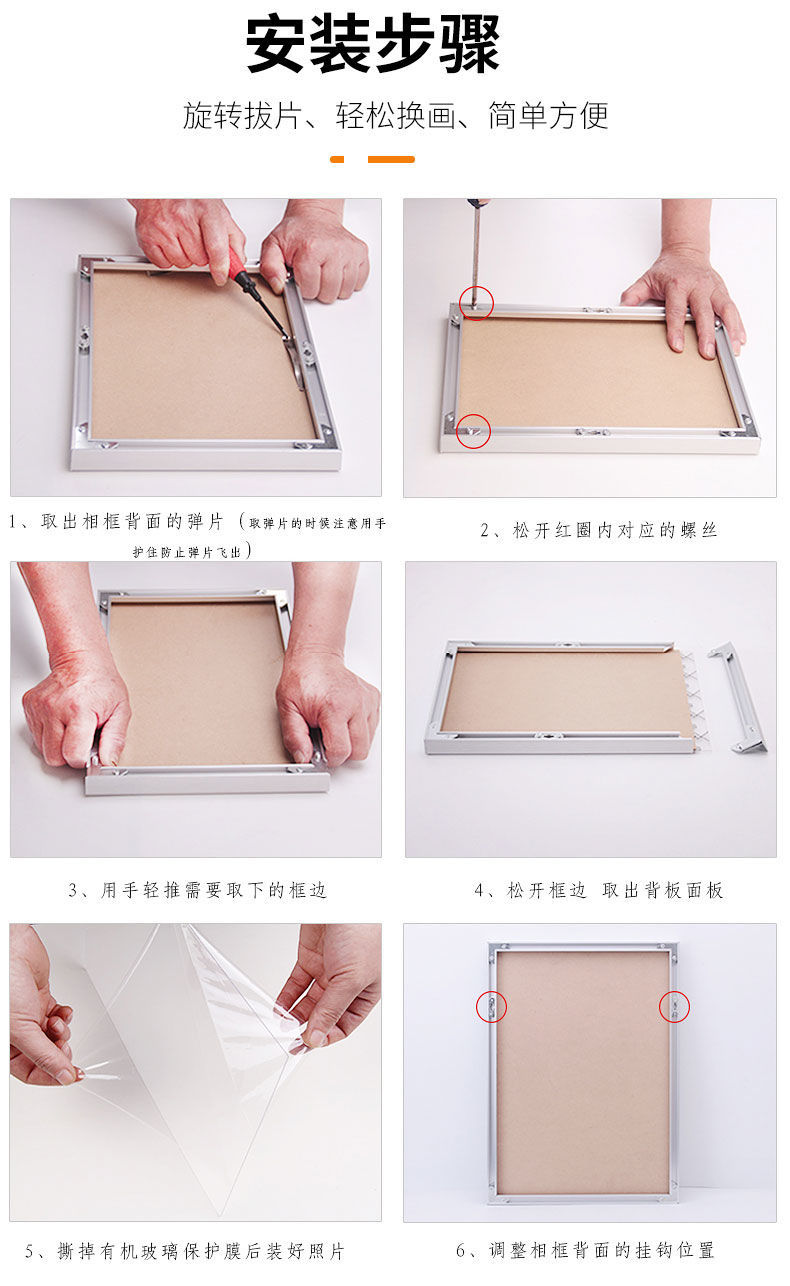 安装步骤

旋转拔片、轻松换画、简单方便

1、取出相框背面的弹片（取弹片的时候注意用手护住防止弹片飞出）

2、松开红圈内对应的螺丝

3、用手轻推需要取下的框边

4、松开框边 取出背板面板

5、撕掉有机玻璃保护膜后装好照片

6、调整相框背面的挂钩位置