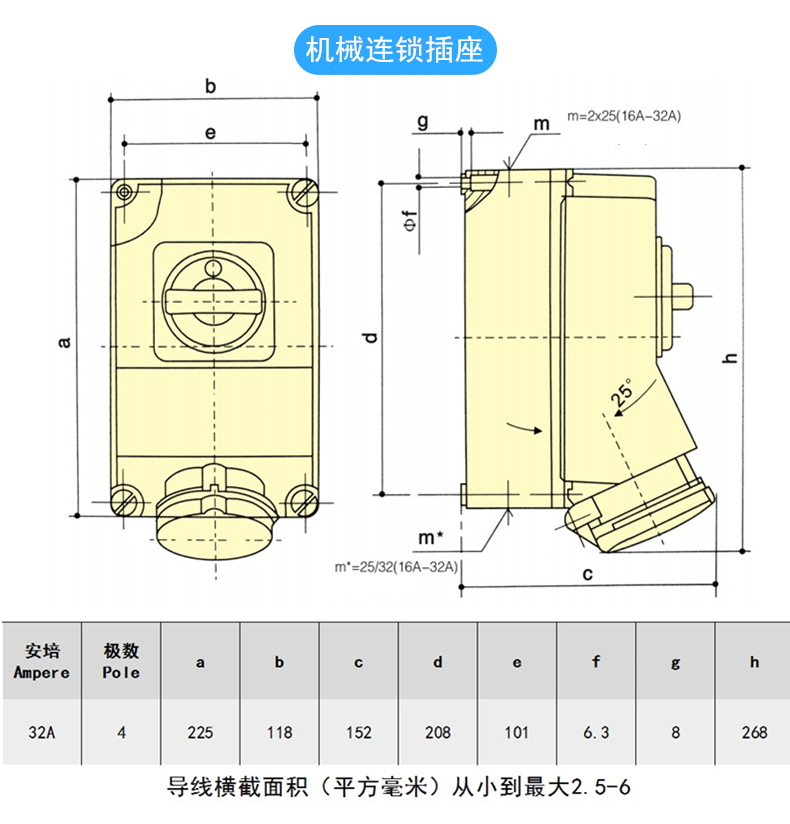 机械连锁插座

b

e

a

g

m

m=2x25(16A-32A)

Φf

d

h

25°

m*

m*=25/32(16A-32A)

c

| 安培 Ampere | 极数 Pole | a | b | c | d | e | f | g | h |
|---|---|---|---|---|---|---|---|---|---|
| 32A | 4 | 225 | 118 | 152 | 208 | 101 | 6.3 | 8 | 268 |

导线横截面积（平方毫米）从小到最大2.5-6