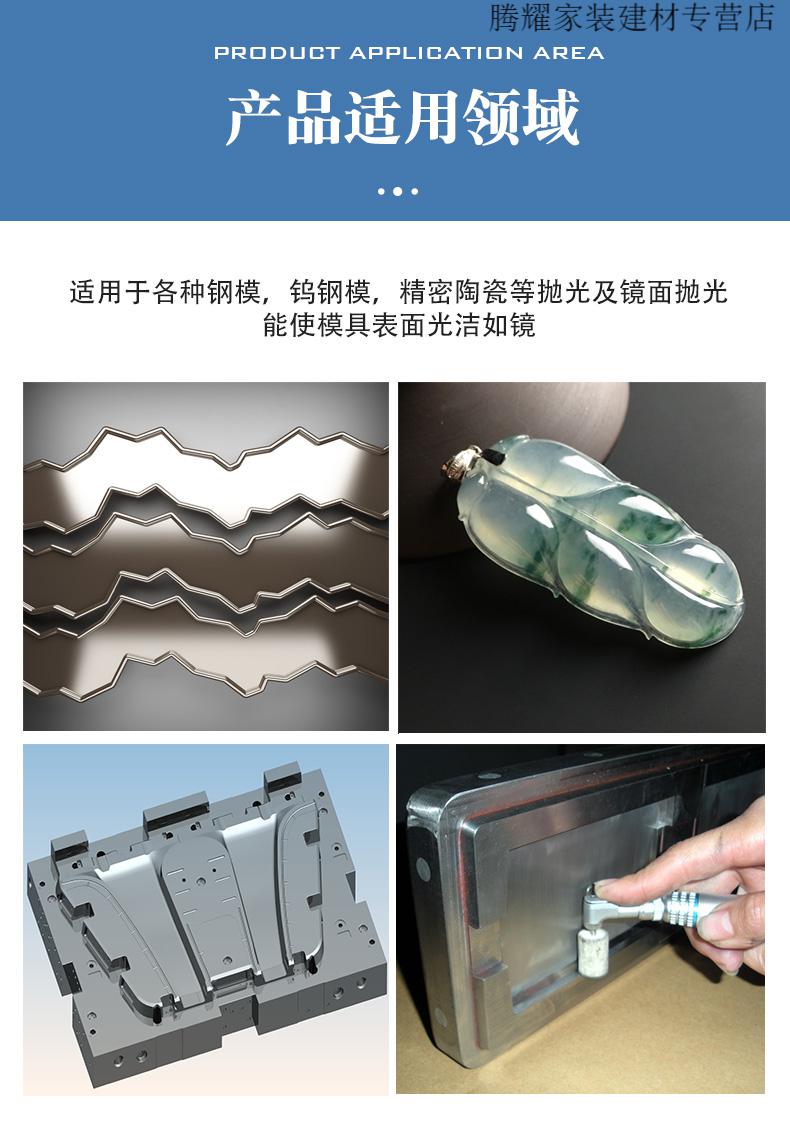 腾耀家装建材专营店

PRODUCT APPLICATION AREA

产品适用领域

适用于各种钢模，钨钢模，精密陶瓷等抛光及镜面抛光
能使模具表面光洁如镜