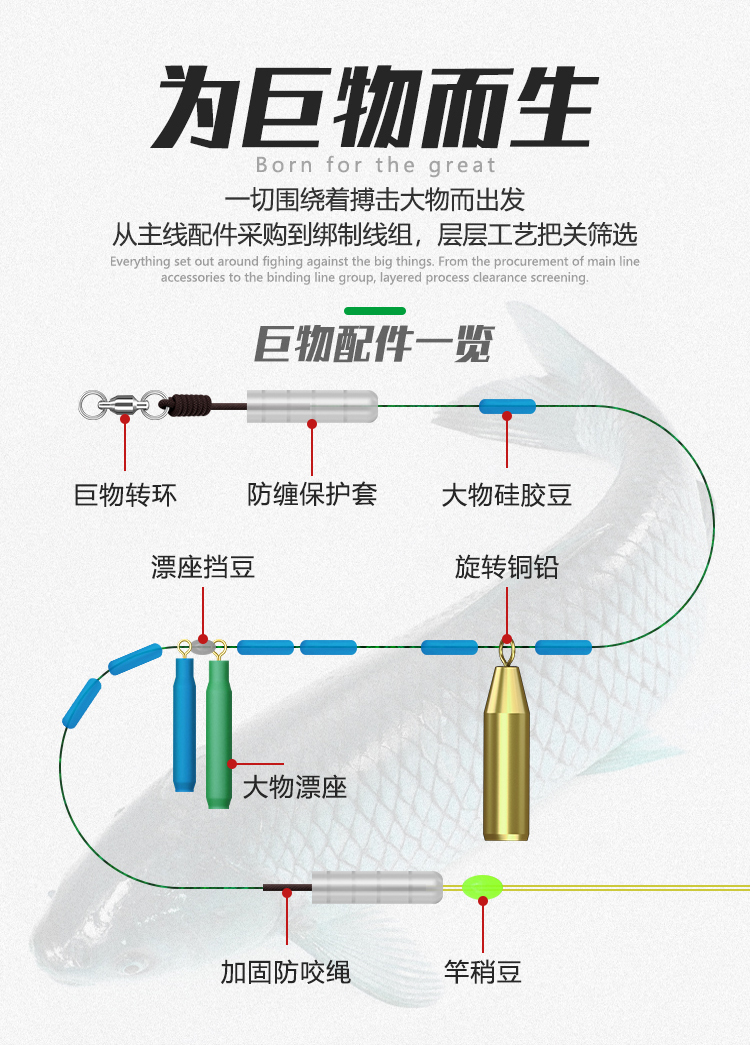 为巨物而生
Born for the great
一切围绕着搏击大物而出发
从主线配件采购到绑制线组，层层工艺把关筛选
Everything set out around fighing against the big things. From the procurement of main line accessories to the binding line group, layered process clearance screening.

巨物配件一览

巨物转环
防缠保护套
大物硅胶豆
漂座挡豆
旋转铜铅
大物漂座
加固防咬绳
竿稍豆