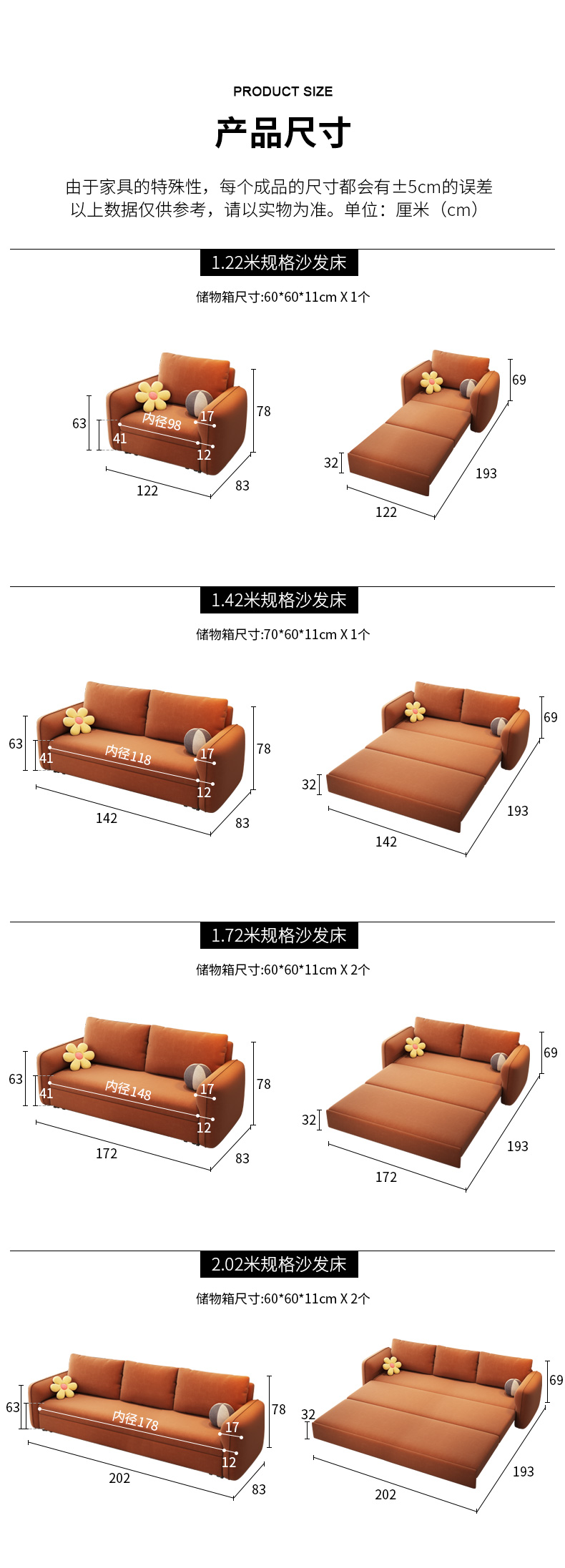 PRODUCT SIZE

产品尺寸

由于家具的特殊性，每个成品的尺寸都会有±5cm的误差
以上数据仅供参考，请以实物为准。单位：厘米（cm）

1.22米规格沙发床

储物箱尺寸:60*60*11cm X 1个

63
41
内径98
17
12
78
122
83

69
32
193
122

1.42米规格沙发床

储物箱尺寸:70*60*11cm X 1个

63
41
内径118
17
12
78
142
83

69
32
193
142

1.72米规格沙发床

储物箱尺寸:60*60*11cm X 2个

63
41
内径148
17
12
78
172
83

69
32
193
172

2.02米规格沙发床

储物箱尺寸:60*60*11cm X 2个

63
内径178
17
12
78
202
83

69
32
193
202