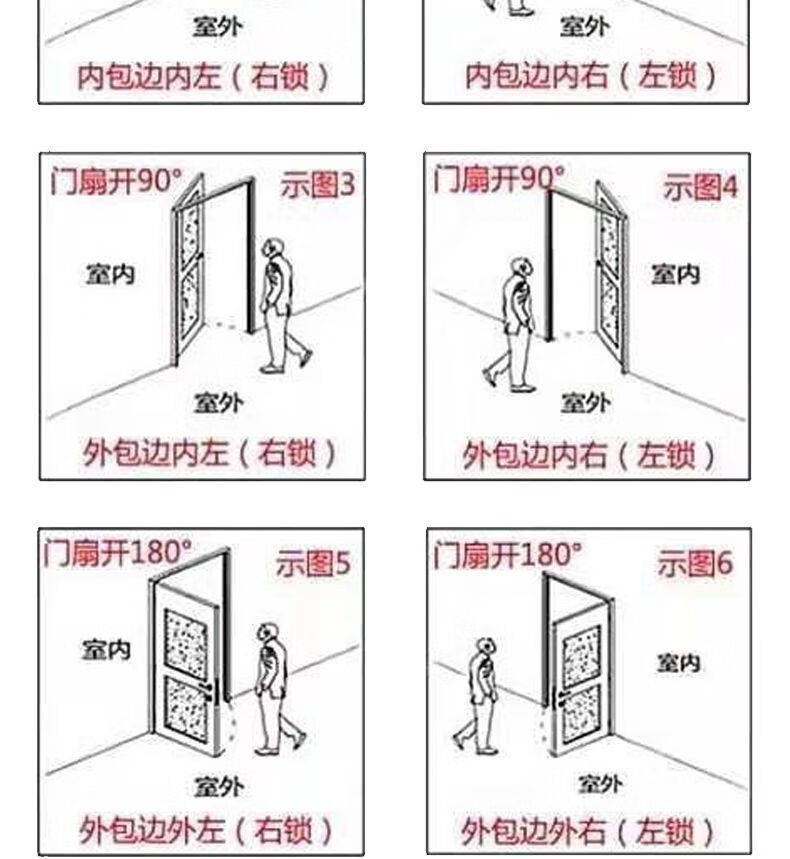 室外
内包边内左（右锁）

室外
内包边内右（左锁）

门扇开90°
示图3
室内
室外
外包边内左（右锁）

门扇开90°
示图4
室内
室外
外包边内右（左锁）

门扇开180°
示图5
室内
室外
外包边外左（右锁）

门扇开180°
示图6
室内
室外
外包边外右（左锁）