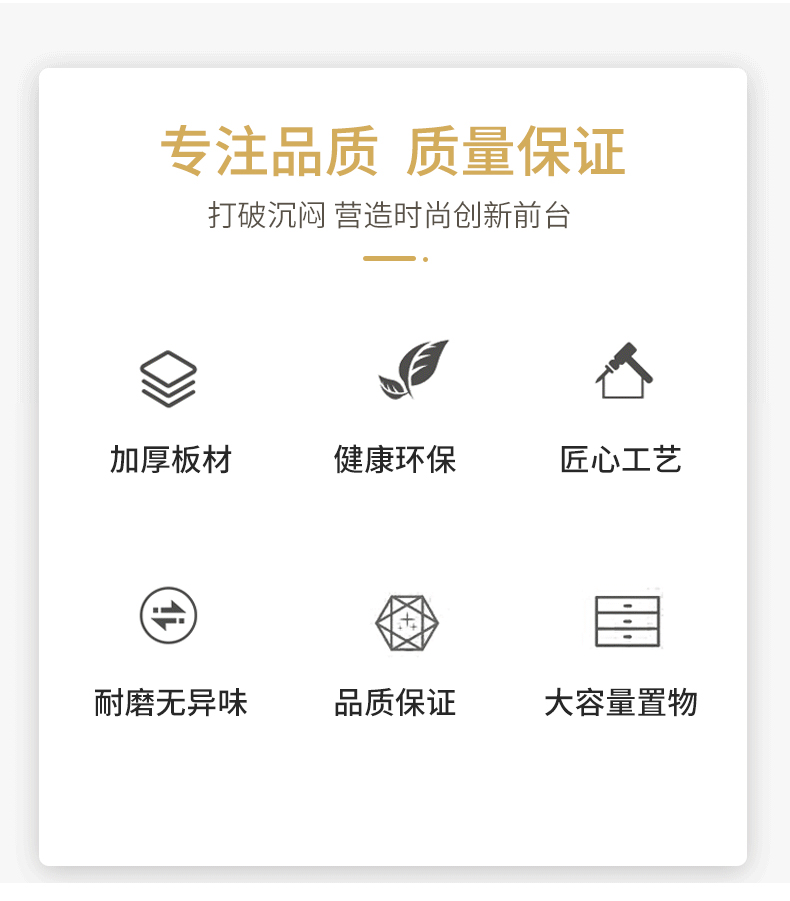 专注品质 质量保证

打破沉闷 营造时尚创新前台

加厚板材

健康环保

匠心工艺

耐磨无异味

品质保证

大容量置物