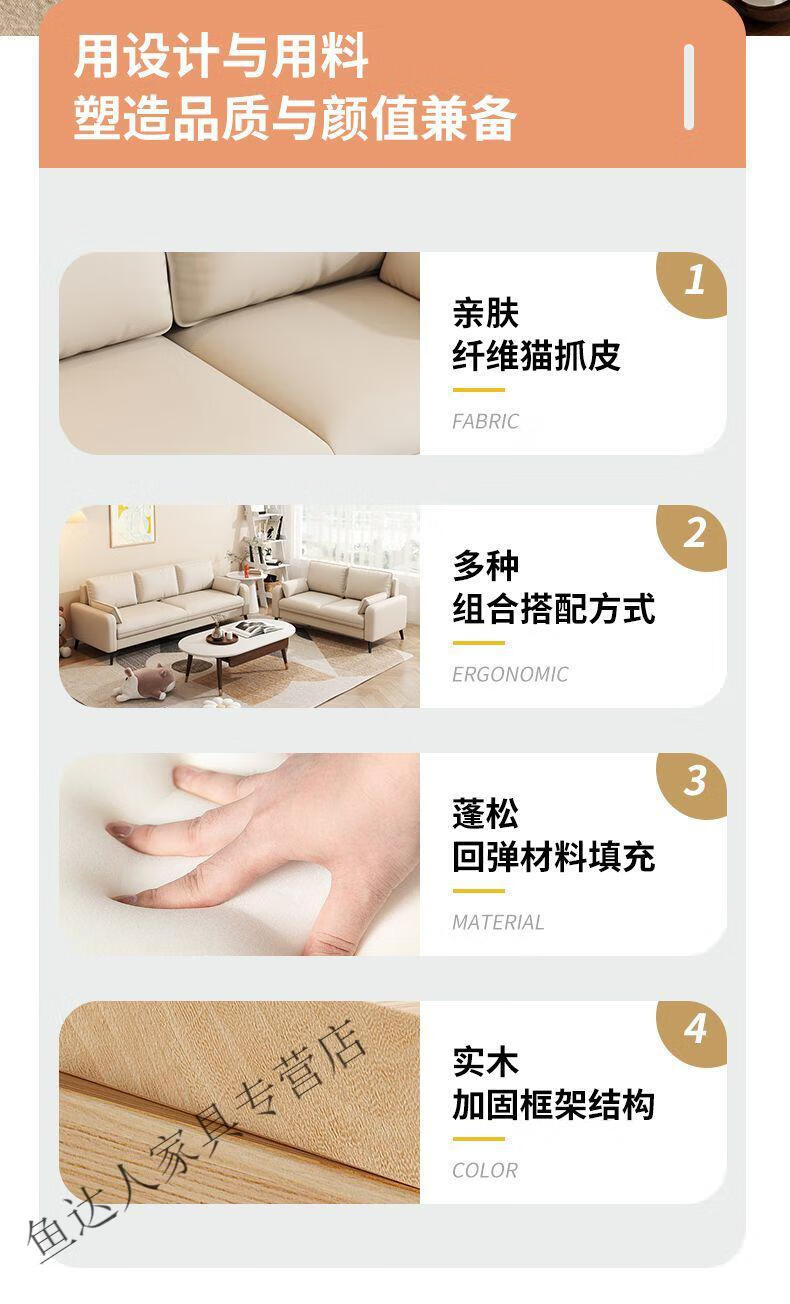 用设计与用料
塑造品质与颜值兼备

1
亲肤
纤维猫抓皮
FABRIC

2
多种
组合搭配方式
ERGONOMIC

3
蓬松
回弹材料填充
MATERIAL

4
实木
加固框架结构
COLOR

鱼达人家具专营店