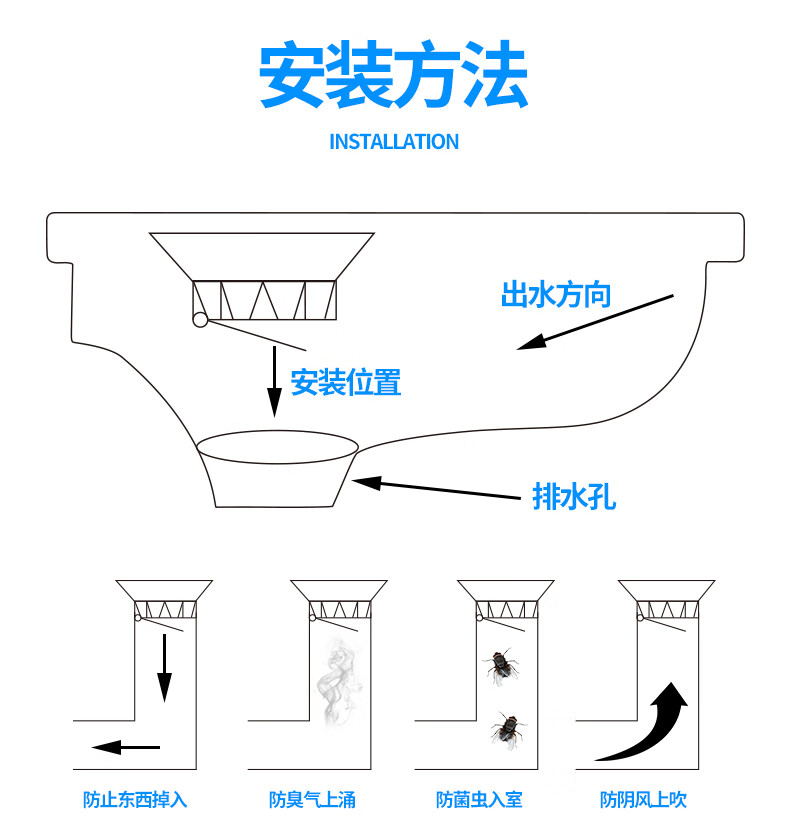 安装方法

INSTALLATION

出水方向

安装位置

排水孔

防止东西掉入

防臭气上涌

防菌虫入室

防阴风上吹