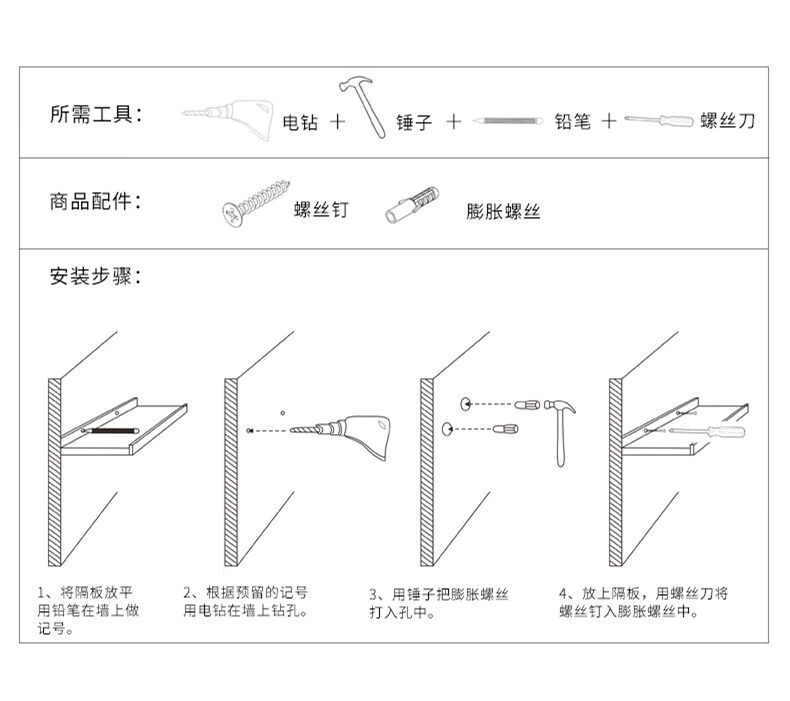 所需工具： 电钻 + 锤子 + 铅笔 + 螺丝刀

商品配件： 螺丝钉 膨胀螺丝

安装步骤：

1、将隔板放平用铅笔在墙上做记号。

2、根据预留的记号用电钻在墙上钻孔。

3、用锤子把膨胀螺丝打入孔中。

4、放上隔板，用螺丝刀将螺丝钉入膨胀螺丝中。