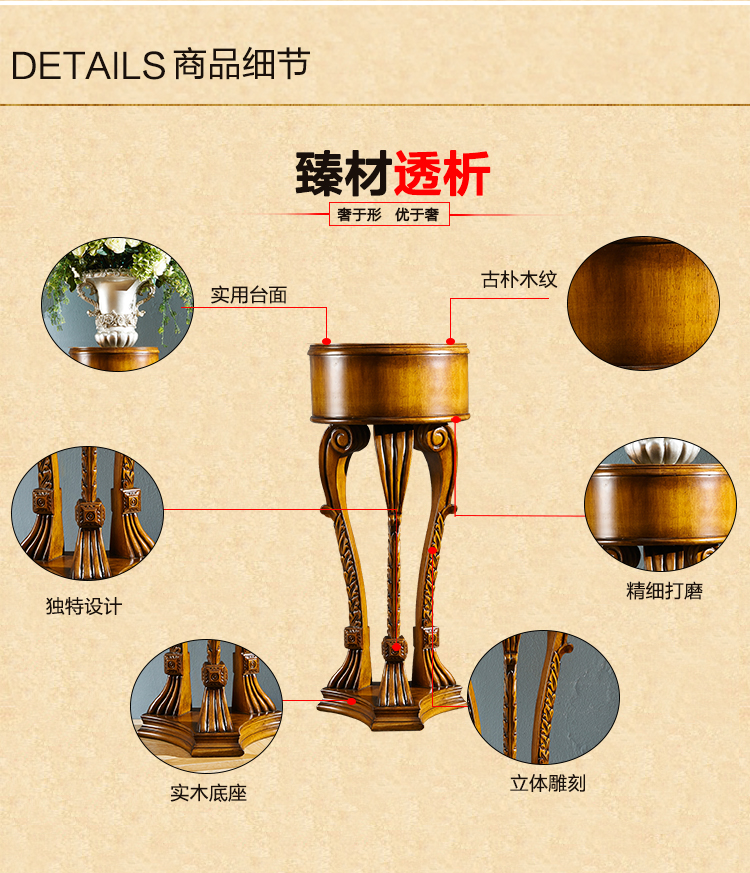 DETAILS 商品细节

臻材透析

奢于形 优于奢

实用台面

古朴木纹

独特设计

精细打磨

实木底座

立体雕刻