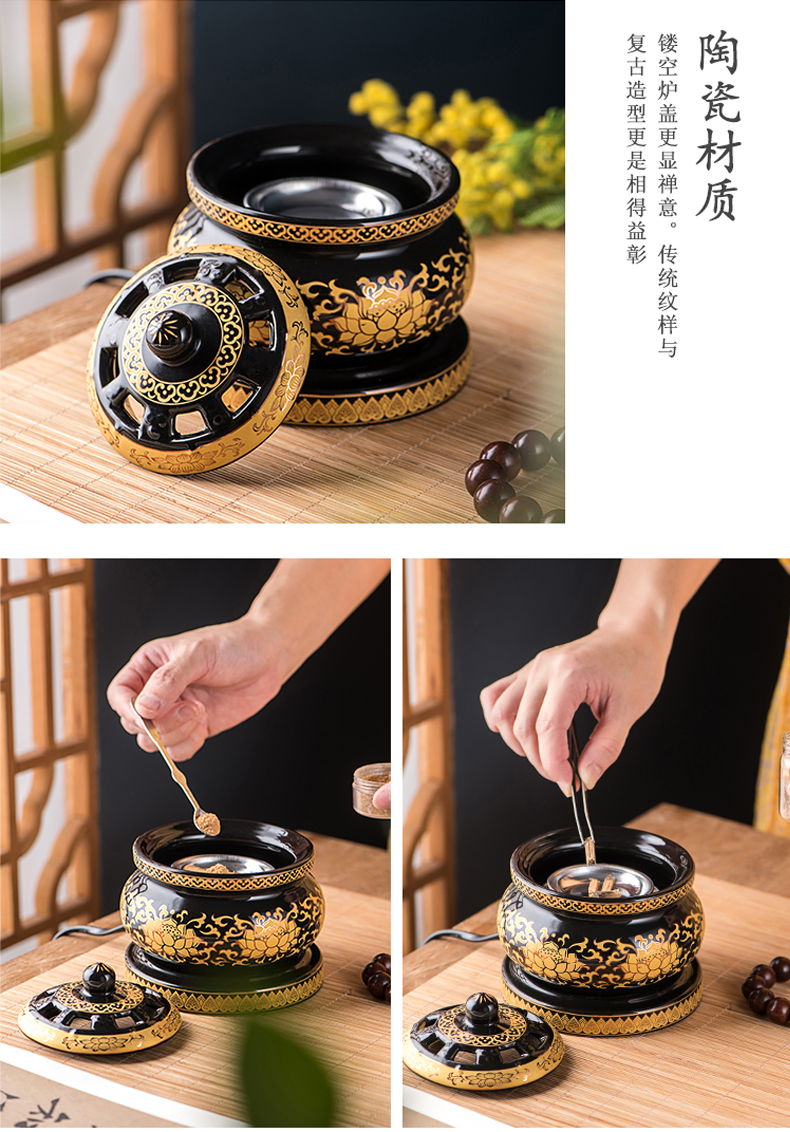 陶瓷材质

镂空炉盖更显禅意。传统纹样与复古造型更是相得益彰