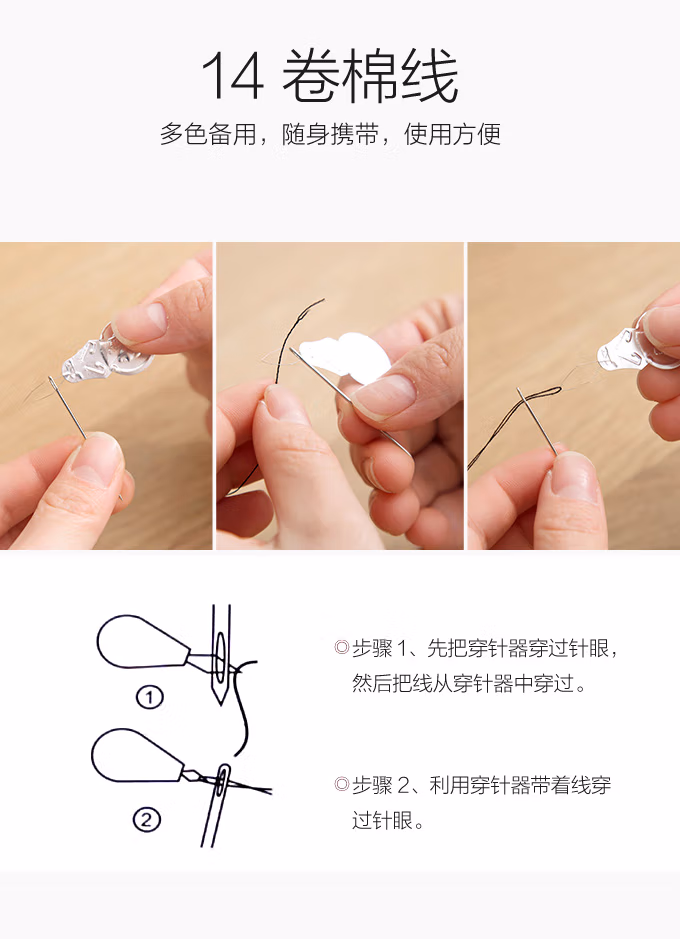 14 卷棉线

多色备用，随身携带，使用方便

①

②

◎步骤 1、先把穿针器穿过针眼，然后把线从穿针器中穿过。

◎步骤 2、利用穿针器带着线穿过针眼。