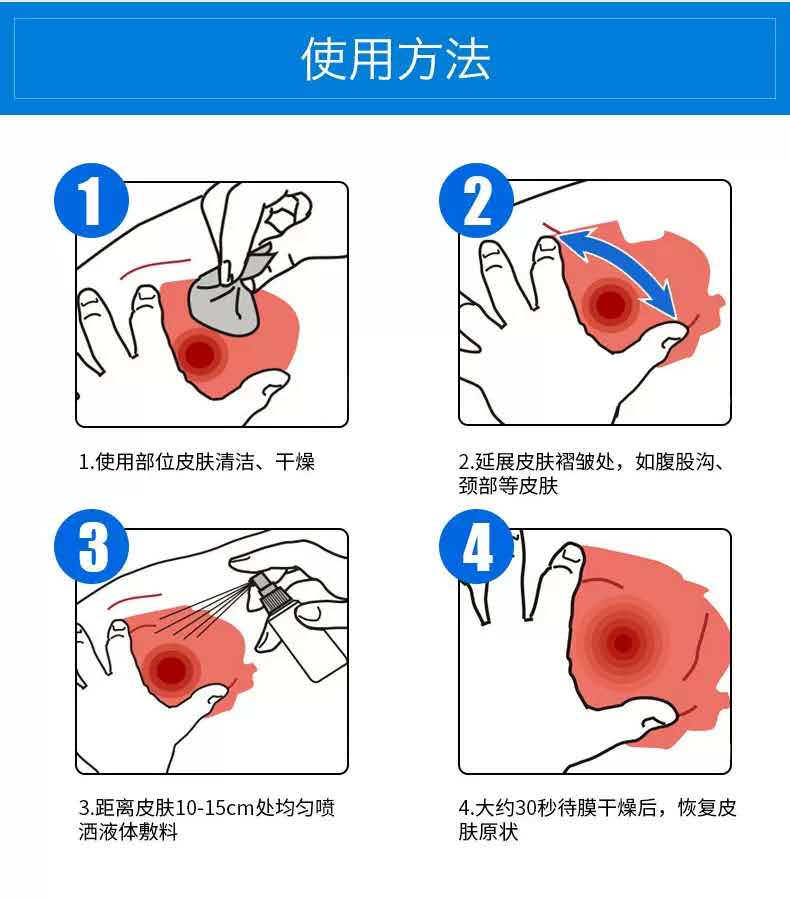 使用方法

1

1.使用部位皮肤清洁、干燥

2

2.延展皮肤褶皱处，如腹股沟、颈部等皮肤

3

3.距离皮肤10-15cm处均匀喷洒液体敷料

4

4.大约30秒待膜干燥后，恢复皮肤原状