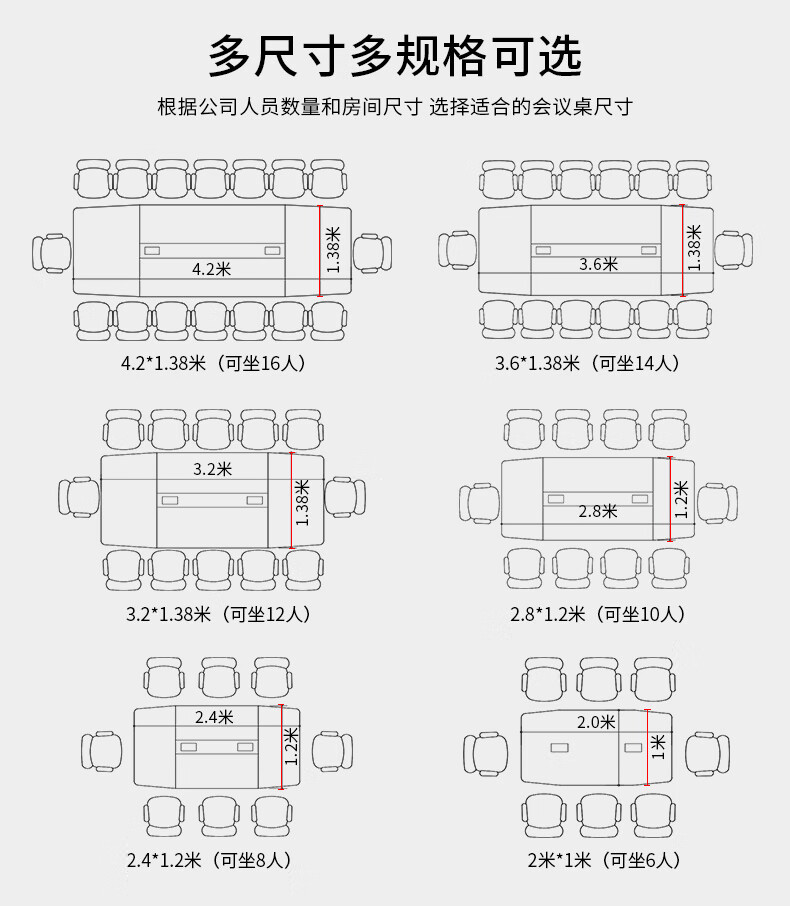 多尺寸多规格可选

根据公司人员数量和房间尺寸 选择适合的会议桌尺寸

4.2米
1.38米
4.2*1.38米（可坐16人）

3.6米
1.38米
3.6*1.38米（可坐14人）

3.2米
1.38米
3.2*1.38米（可坐12人）

2.8米
1.2米
2.8*1.2米（可坐10人）

2.4米
1.2米
2.4*1.2米（可坐8人）

2.0米
1米
2米*1米（可坐6人）