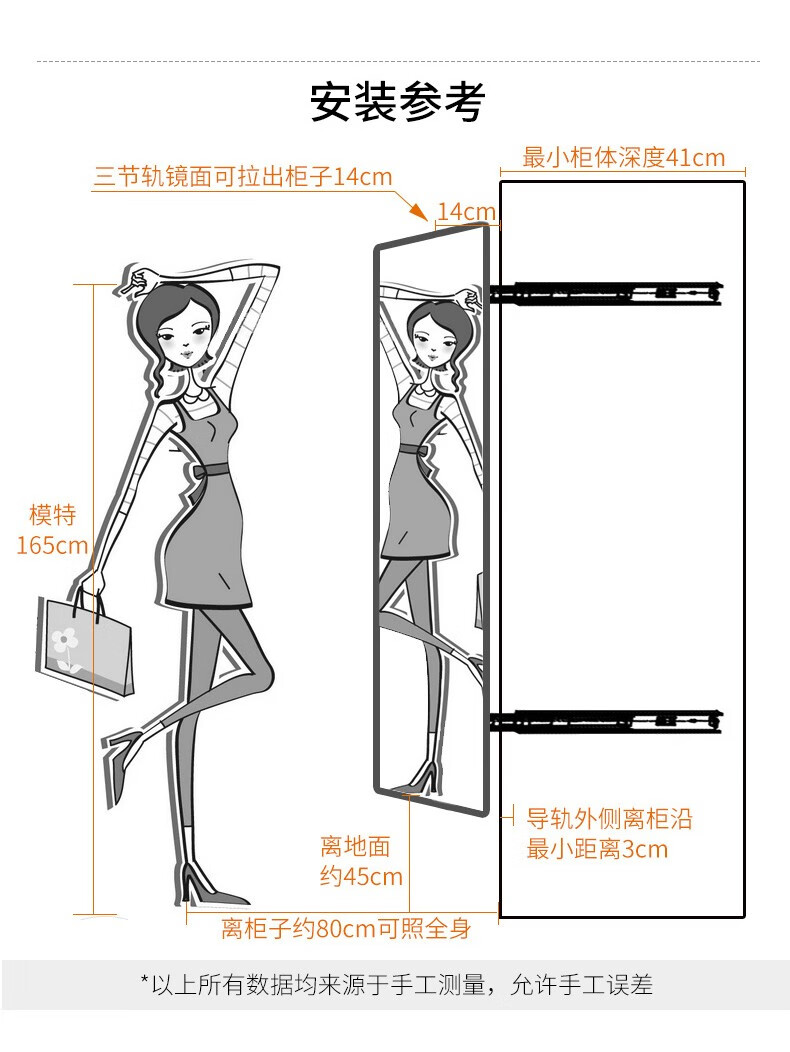 安装参考

三节轨镜面可拉出柜子14cm

最小柜体深度41cm

14cm

模特
165cm

离地面
约45cm

导轨外侧离柜沿
最小距离3cm

离柜子约80cm可照全身

*以上所有数据均来源于手工测量，允许手工误差