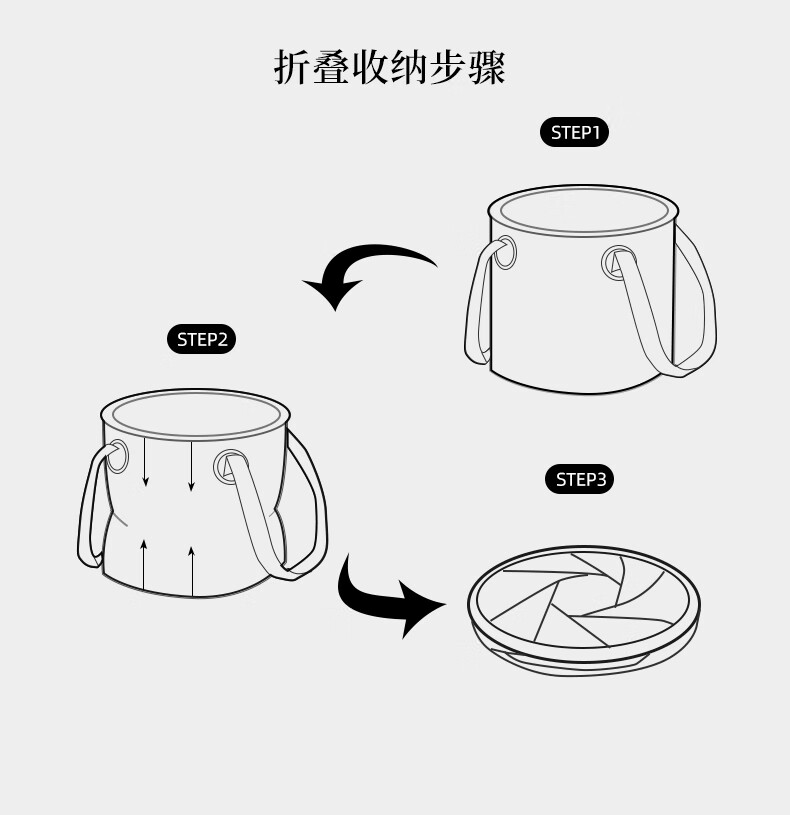 折叠收纳步骤

STEP1

STEP2

STEP3