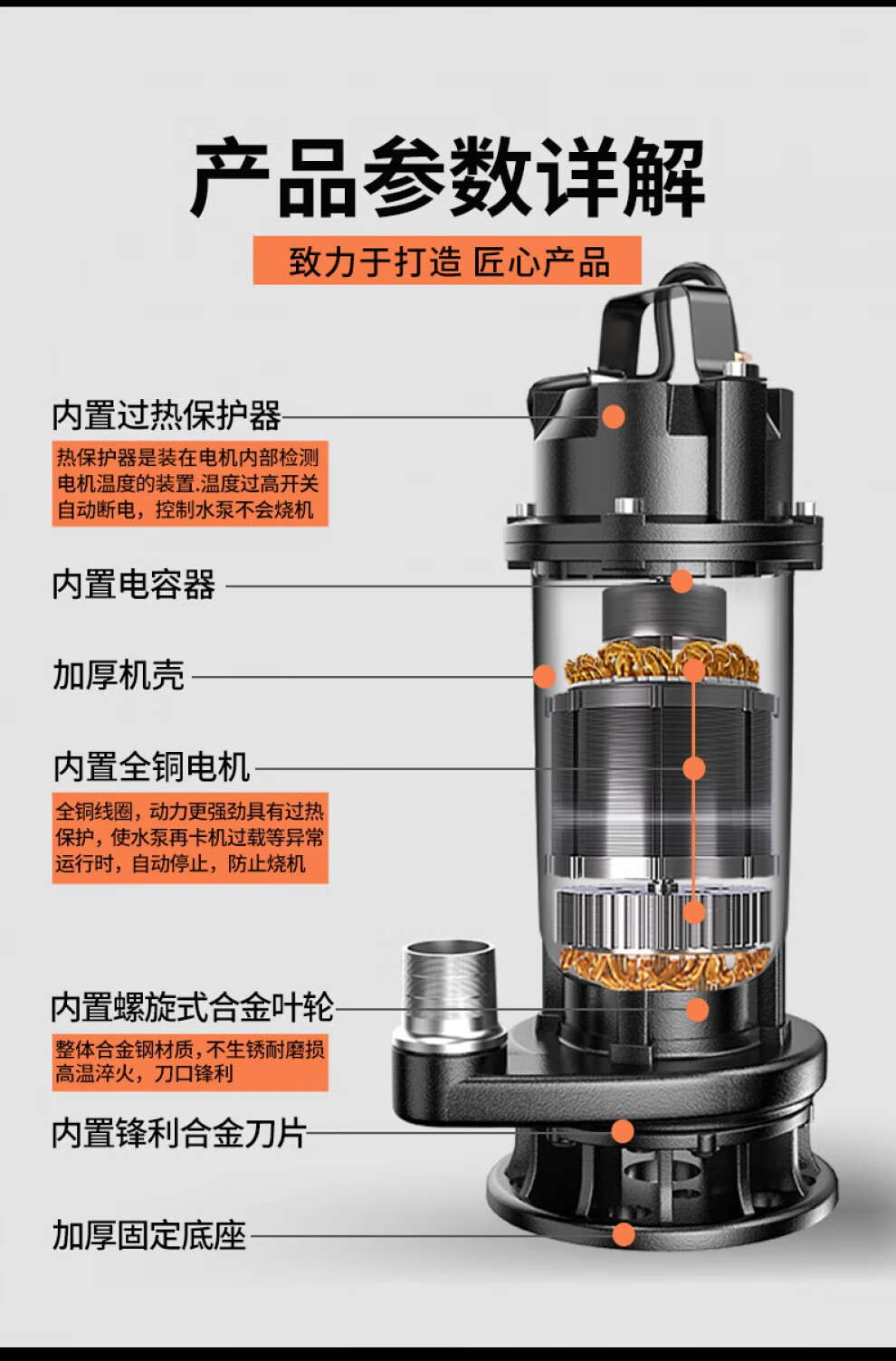 产品参数详解

致力于打造 匠心产品

内置过热保护器

热保护器是装在电机内部检测电机温度的装置.温度过高开关自动断电，控制水泵不会烧机

内置电容器

加厚机壳

内置全铜电机

全铜线圈，动力更强劲具有过热保护，使水泵再卡机过载等异常运行时，自动停止，防止烧机

内置螺旋式合金叶轮

整体合金钢材质，不生锈耐磨损高温淬火，刀口锋利

内置锋利合金刀片

加厚固定底座