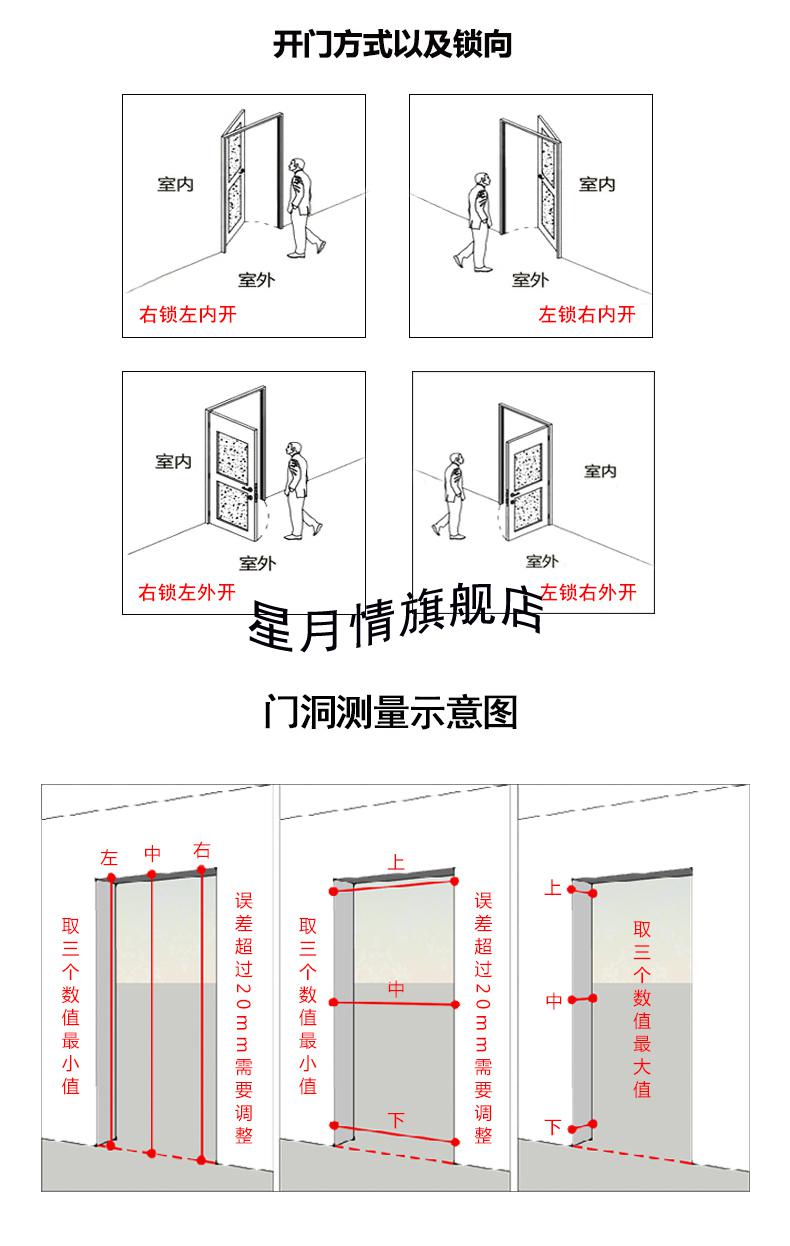 开门方式以及锁向

室内
室外
右锁左内开

室内
室外
左锁右内开

室内
室外
右锁左外开

室内
室外
左锁右外开

星月情旗舰店

门洞测量示意图

左 中 右
取三个数值最小值
误差超过20mm需要调整

上
中
下
取三个数值最小值
误差超过20mm需要调整

上
中
下
取三个数值最大值