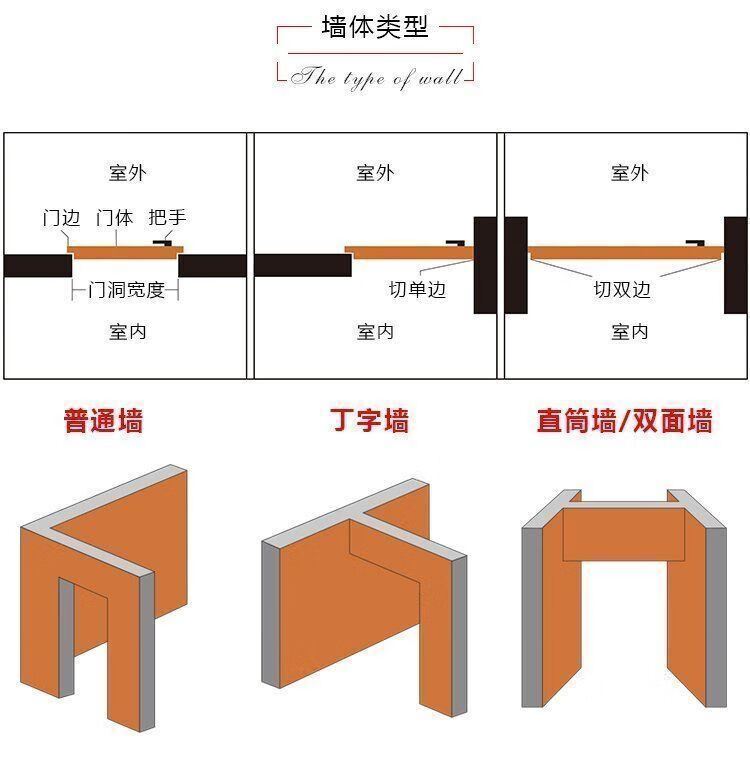 墙体类型
The type of wall

室外
门边 门体 把手
门洞宽度
室内

室外
切单边
室内

室外
切双边
室内

普通墙

丁字墙

直筒墙/双面墙