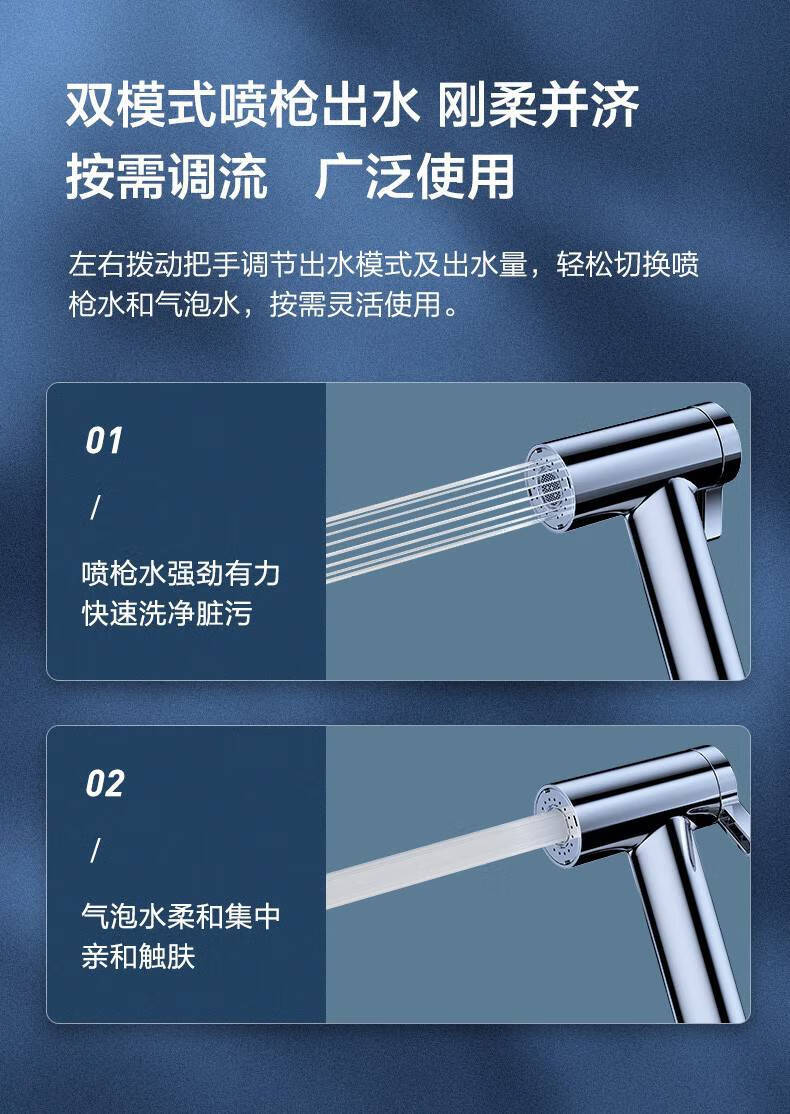 双模式喷枪出水 刚柔并济
按需调流 广泛使用

左右拨动把手调节出水模式及出水量，轻松切换喷枪水和气泡水，按需灵活使用。

01
/
喷枪水强劲有力
快速洗净脏污

02
/
气泡水柔和集中
亲和触肤