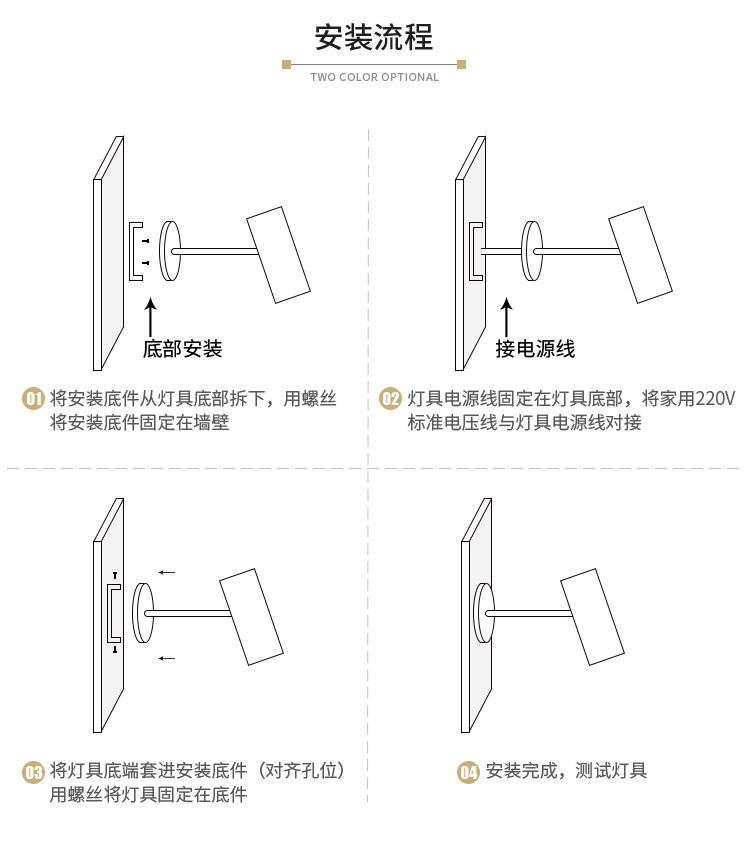 安装流程
TWO COLOR OPTIONAL

底部安装

01 将安装底件从灯具底部拆下，用螺丝将安装底件固定在墙壁

接电源线

02 灯具电源线固定在灯具底部，将家用220V标准电压线与灯具电源线对接

03 将灯具底端套进安装底件（对齐孔位）用螺丝将灯具固定在底件

04 安装完成，测试灯具