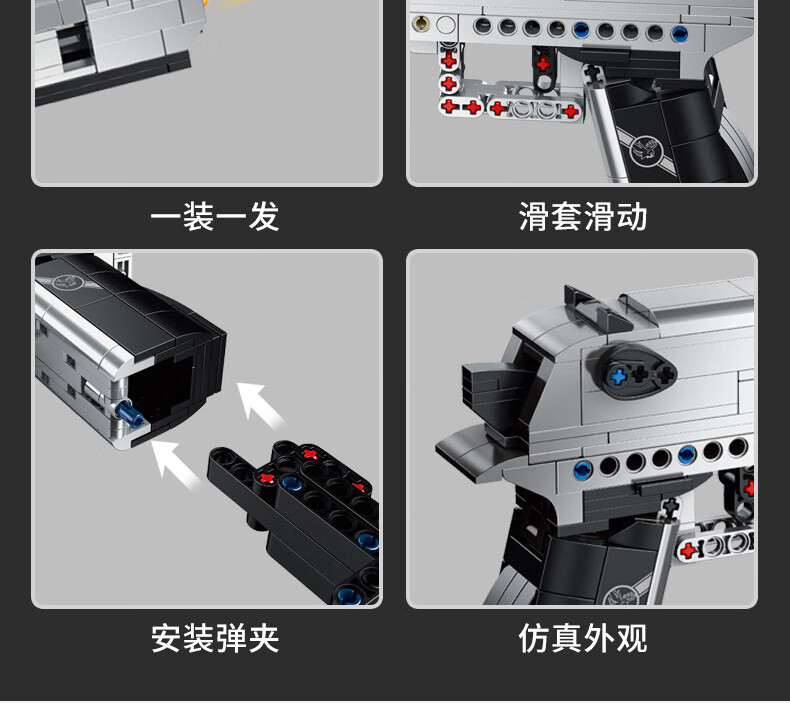 一装一发

滑套滑动

安装弹夹

仿真外观