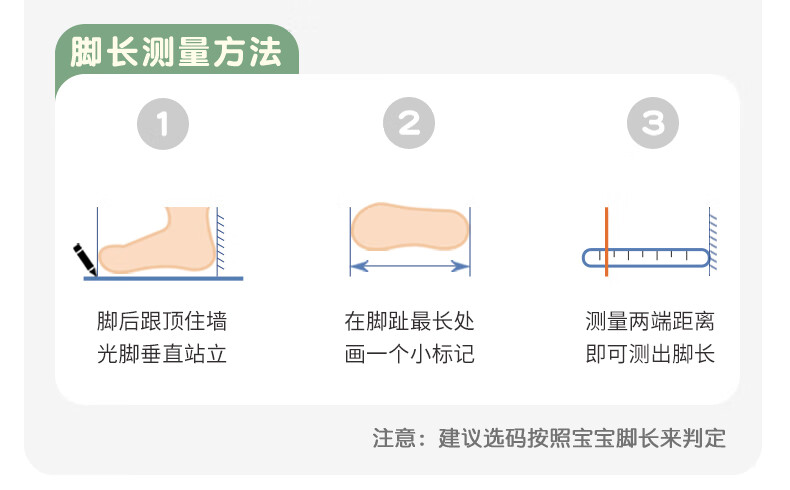 脚长测量方法

1

脚后跟顶住墙
光脚垂直站立

2

在脚趾最长处
画一个小标记

3

测量两端距离
即可测出脚长

注意：建议选码按照宝宝脚长来判定