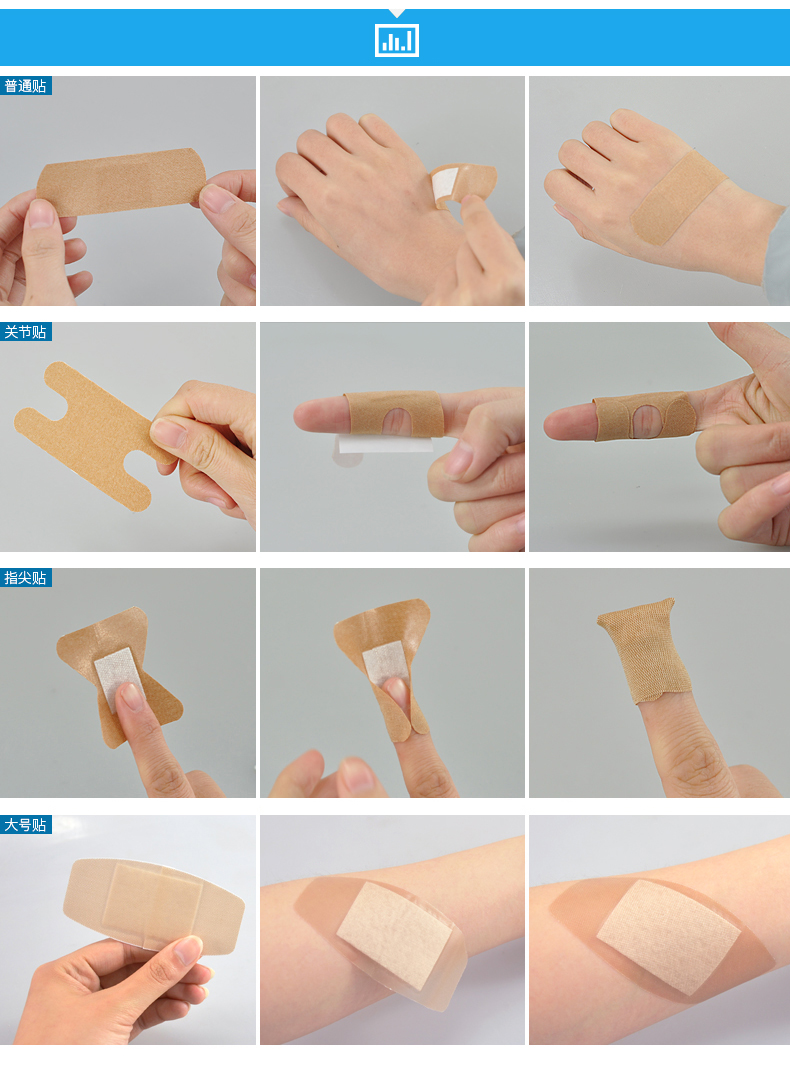 普通贴

关节贴

指尖贴

大号贴