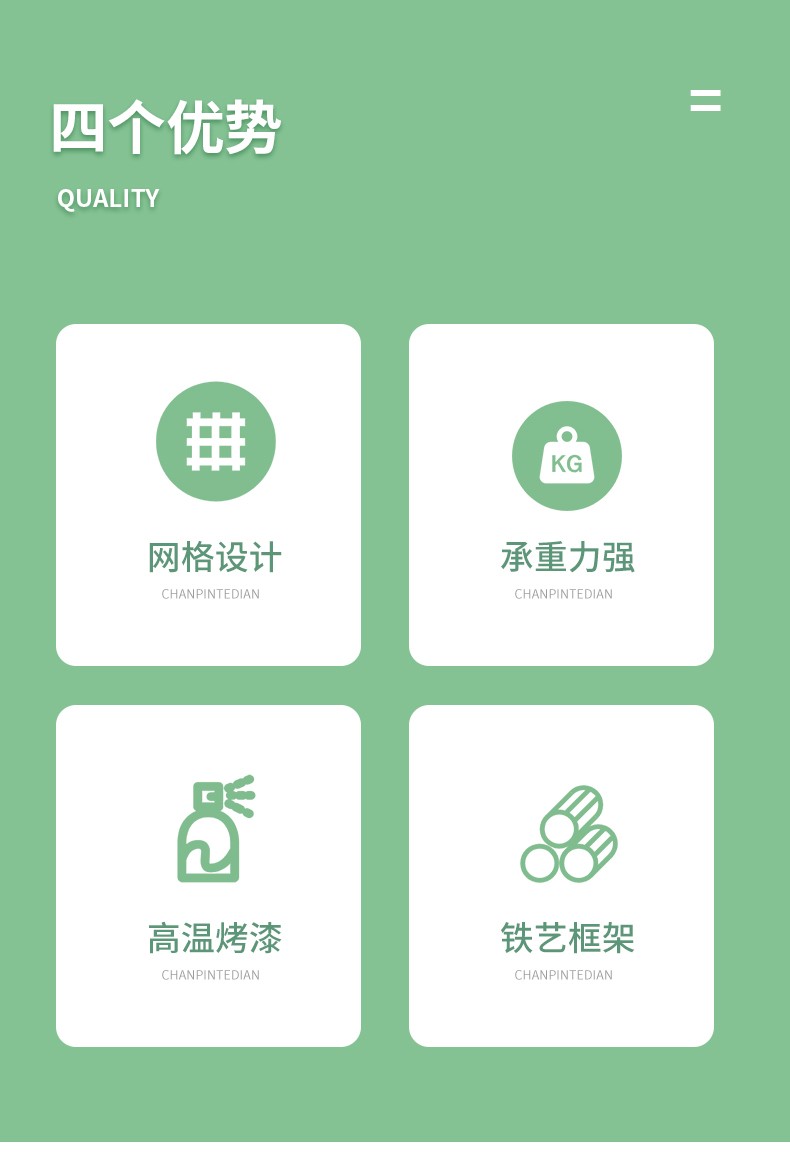 四个优势

QUALITY

KG

网格设计
CHANPINTEDIAN

承重力强
CHANPINTEDIAN

高温烤漆
CHANPINTEDIAN

铁艺框架
CHANPINTEDIAN