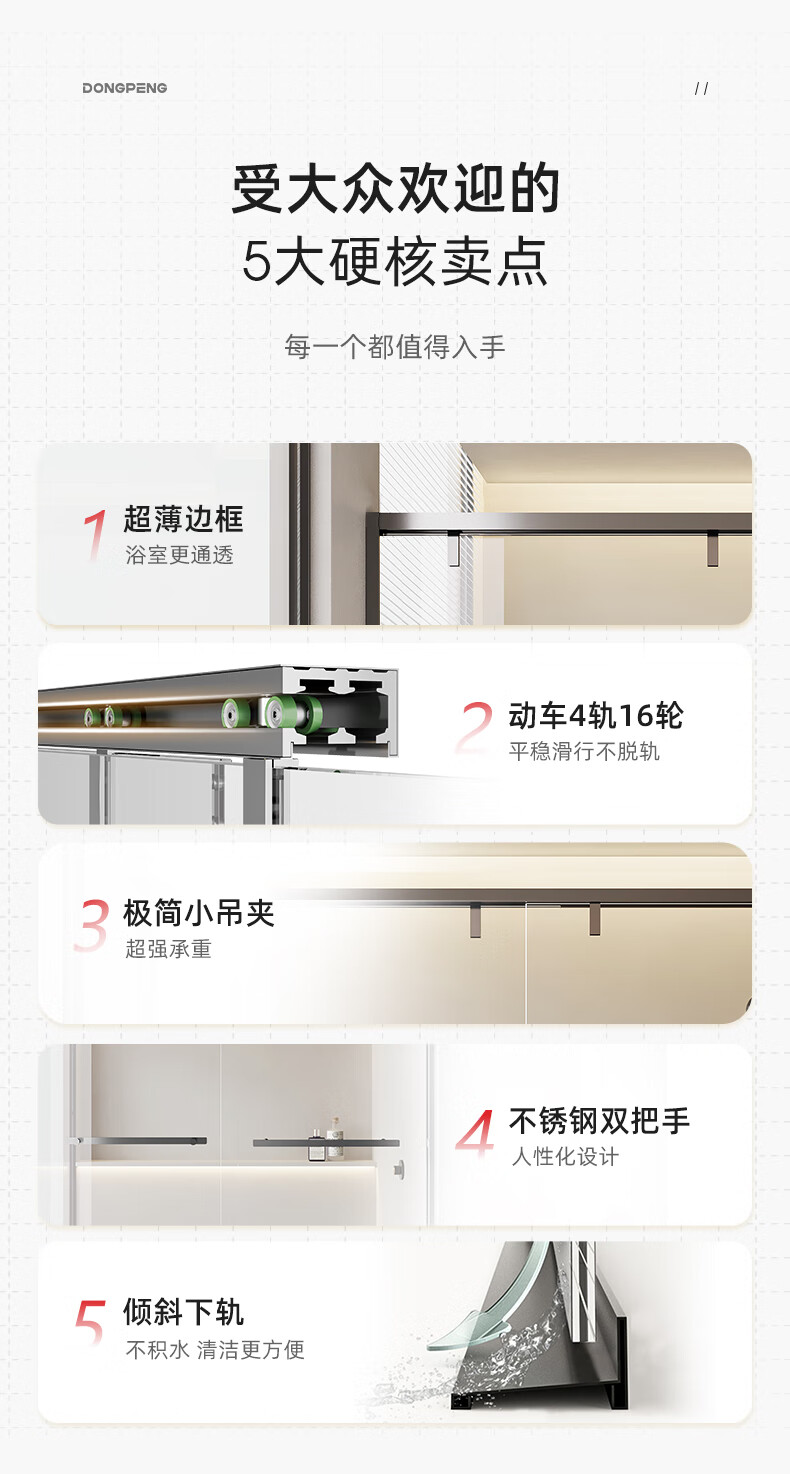 DONGPENG

//

受大众欢迎的
5大硬核卖点

每一个都值得入手

1 超薄边框
浴室更通透

2 动车4轨16轮
平稳滑行不脱轨

3 极简小吊夹
超强承重

4 不锈钢双把手
人性化设计

5 倾斜下轨
不积水 清洁更方便