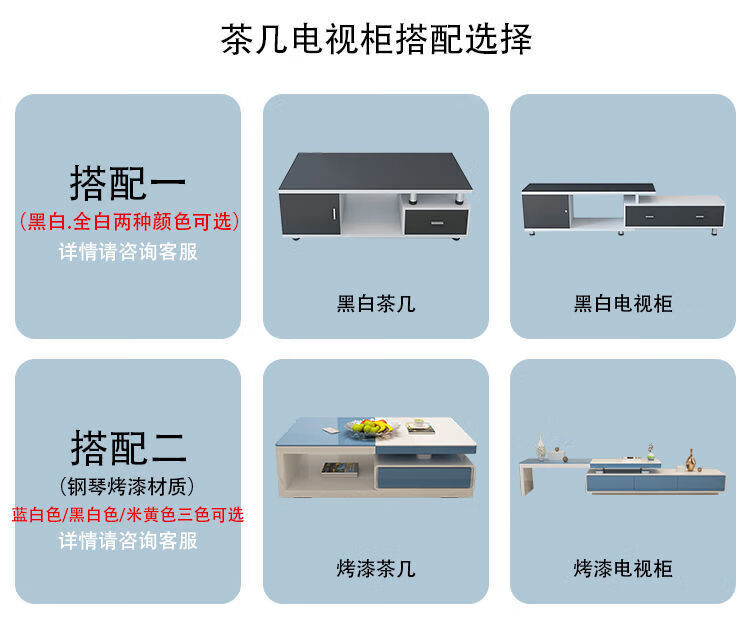 茶几电视柜搭配选择

搭配一
(黑白.全白两种颜色可选)
详情请咨询客服

黑白茶几

黑白电视柜

搭配二
(钢琴烤漆材质)
蓝白色/黑白色/米黄色三色可选
详情请咨询客服

烤漆茶几

烤漆电视柜