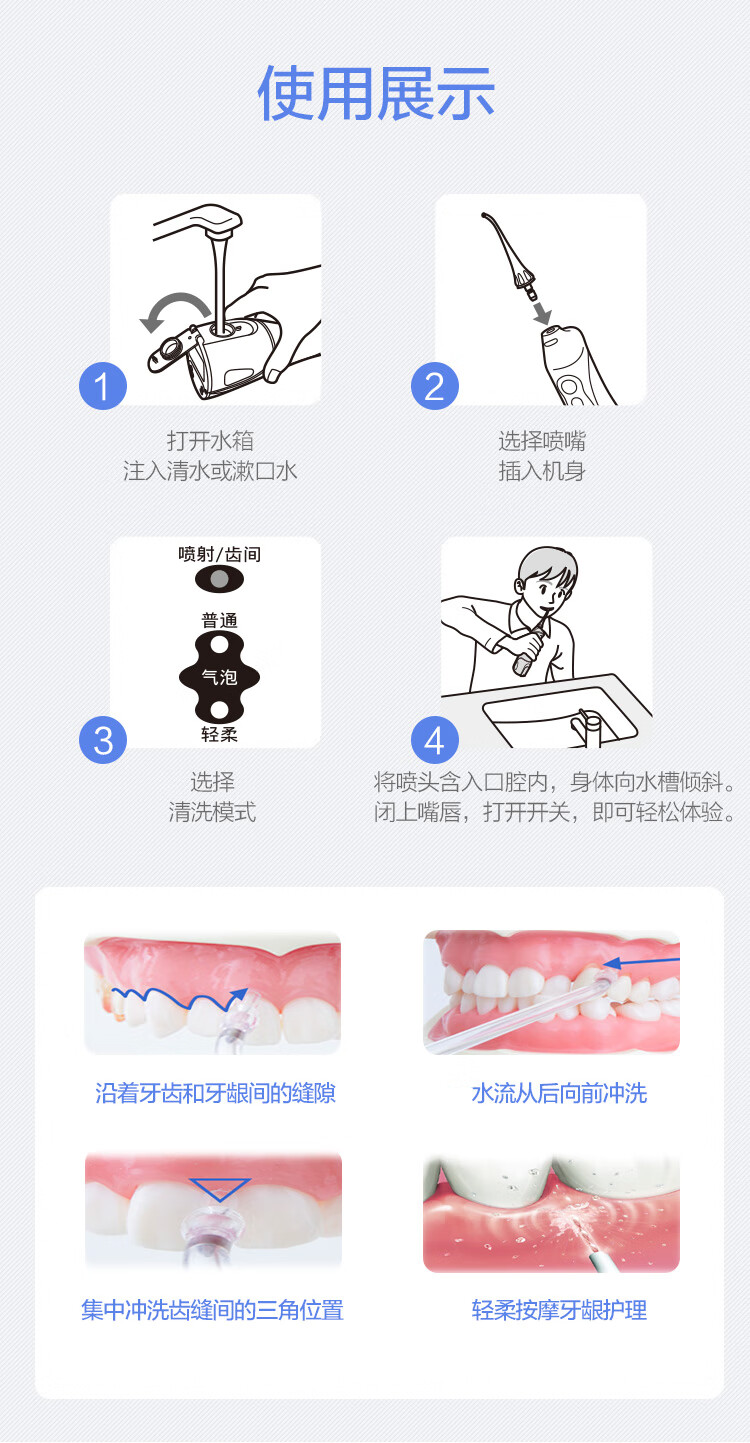 使用展示

1
打开水箱
注入清水或漱口水

2
选择喷嘴
插入机身

喷射/齿间
普通
气泡
轻柔

3
选择
清洗模式

4
将喷头含入口腔内，身体向水槽倾斜。
闭上嘴唇，打开开关，即可轻松体验。

沿着牙齿和牙龈间的缝隙

水流从后向前冲洗

集中冲洗齿缝间的三角位置

轻柔按摩牙龈护理