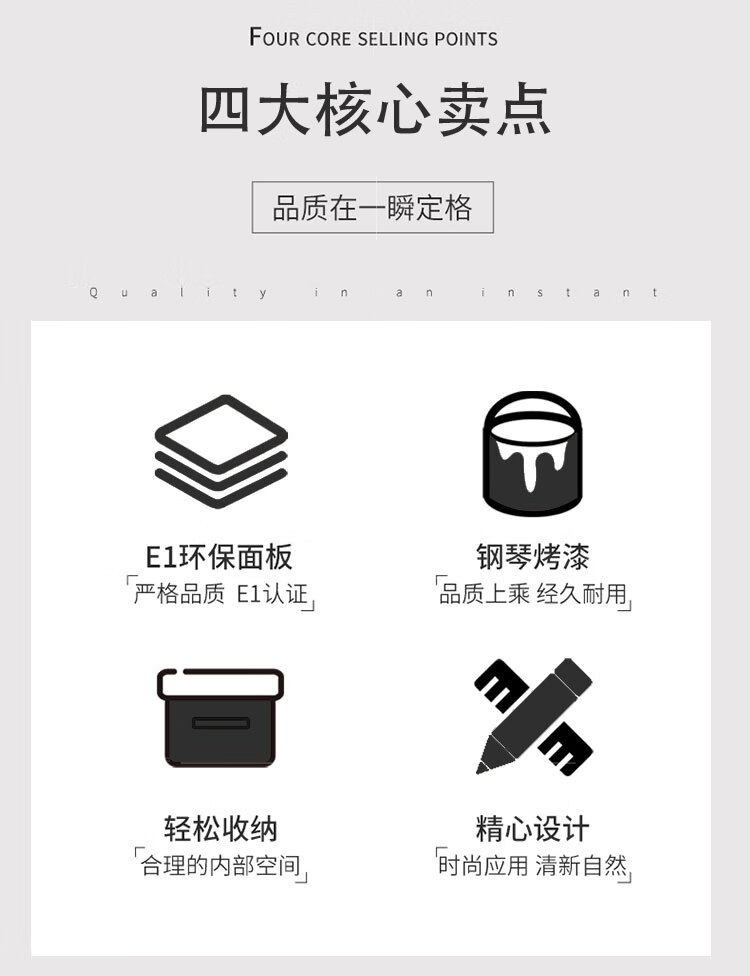 FOUR CORE SELLING POINTS

四大核心卖点

品质在一瞬定格

Quality in an instant

E1环保面板

「严格品质 E1认证」

钢琴烤漆

「品质上乘 经久耐用」

轻松收纳

「合理的内部空间」

精心设计

「时尚应用 清新自然」