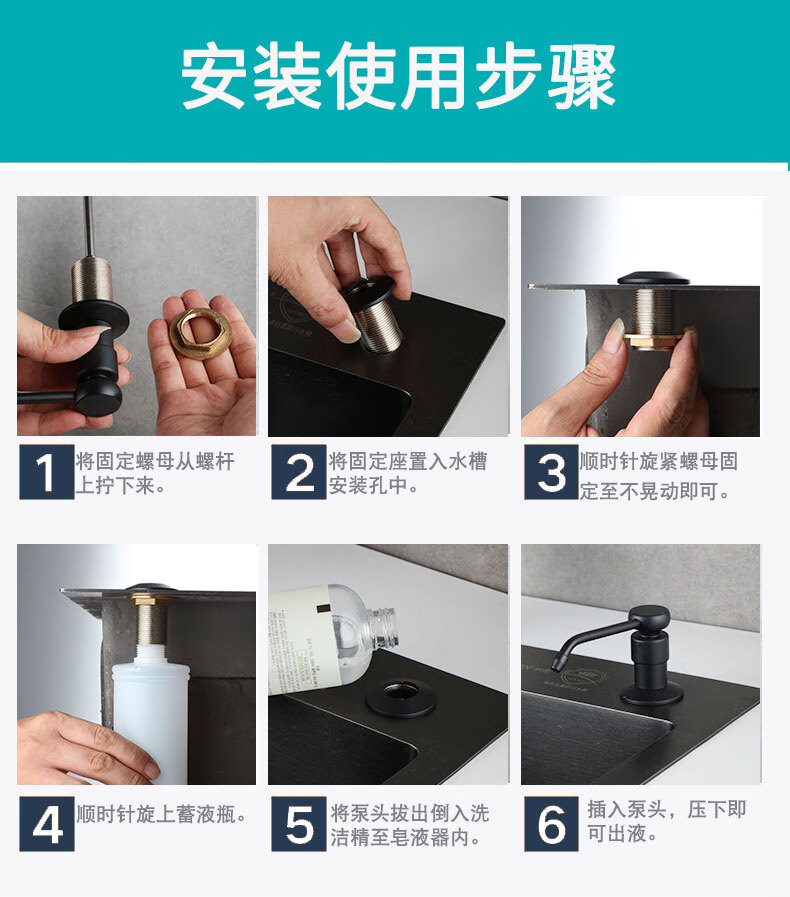 安装使用步骤

1 将固定螺母从螺杆上拧下来。

2 将固定座置入水槽安装孔中。

3 顺时针旋紧螺母固定至不晃动即可。

4 顺时针旋上蓄液瓶。

5 将泵头拔出倒入洗洁精至皂液器内。

6 插入泵头，压下即可出液。