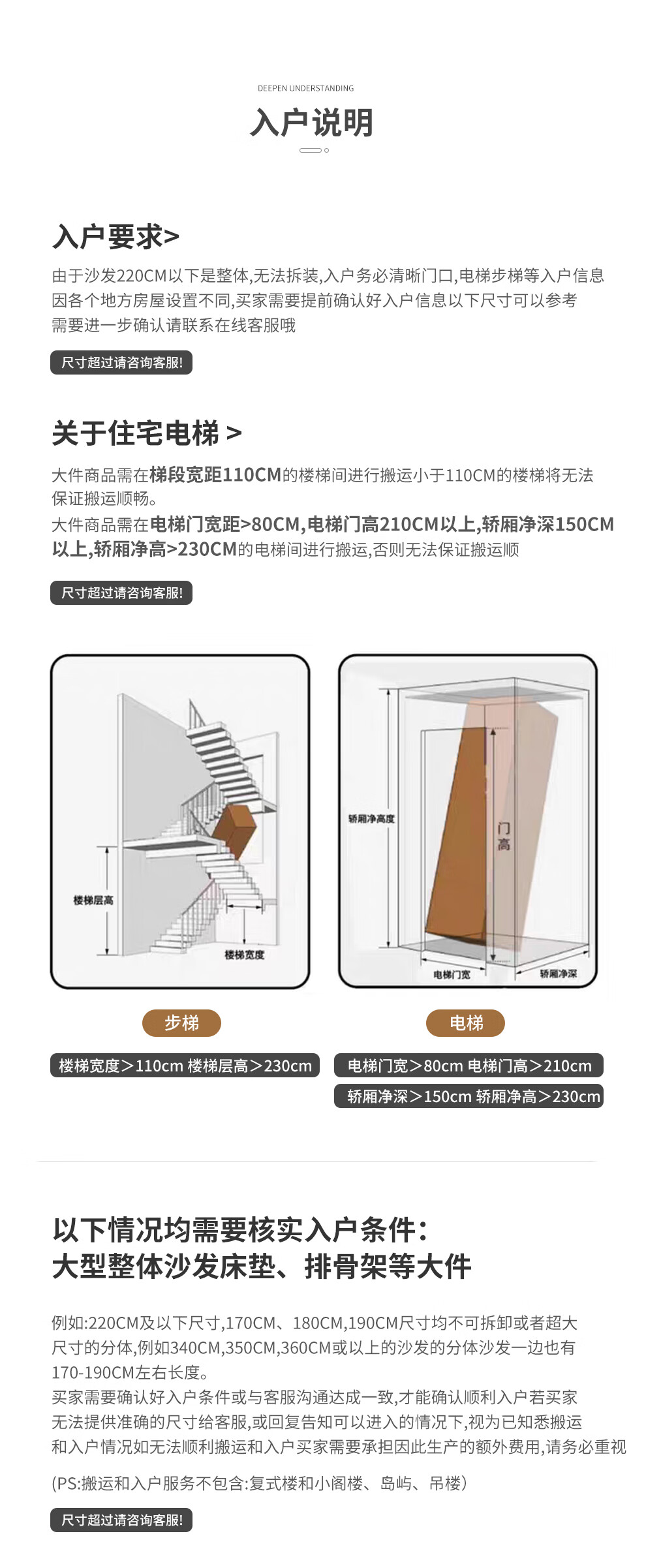 DEEPEN UNDERSTANDING

入户说明

入户要求>

由于沙发220CM以下是整体,无法拆装,入户务必清晰门口,电梯步梯等入户信息因各个地方房屋设置不同,买家需要提前确认好入户信息以下尺寸可以参考需要进一步确认请联系在线客服哦

尺寸超过请咨询客服!

关于住宅电梯 >

大件商品需在梯段宽距110CM的楼梯间进行搬运小于110CM的楼梯将无法保证搬运顺畅。
大件商品需在电梯门宽距>80CM,电梯门高210CM以上,轿厢净深150CM以上,轿厢净高>230CM的电梯间进行搬运,否则无法保证搬运顺

尺寸超过请咨询客服!

楼梯层高
楼梯宽度

轿厢净高度
门高
电梯门宽
轿厢净深

步梯

电梯

楼梯宽度>110cm 楼梯层高>230cm

电梯门宽>80cm 电梯门高>210cm
轿厢净深>150cm 轿厢净高>230cm

以下情况均需要核实入户条件:
大型整体沙发床垫、排骨架等大件

例如:220CM及以下尺寸,170CM、180CM,190CM尺寸均不可拆卸或者超大尺寸的分体,例如340CM,350CM,360CM或以上的沙发的分体沙发一边也有170-190CM左右长度。
买家需要确认好入户条件或与客服沟通达成一致,才能确认顺利入户若买家无法提供准确的尺寸给客服,或回复告知可以进入的情况下,视为已知悉搬运和入户情况如无法顺利搬运和入户买家需要承担因此生产的额外费用,请务必重视

(PS:搬运和入户服务不包含:复式楼和小阁楼、岛屿、吊楼)

尺寸超过请咨询客服!