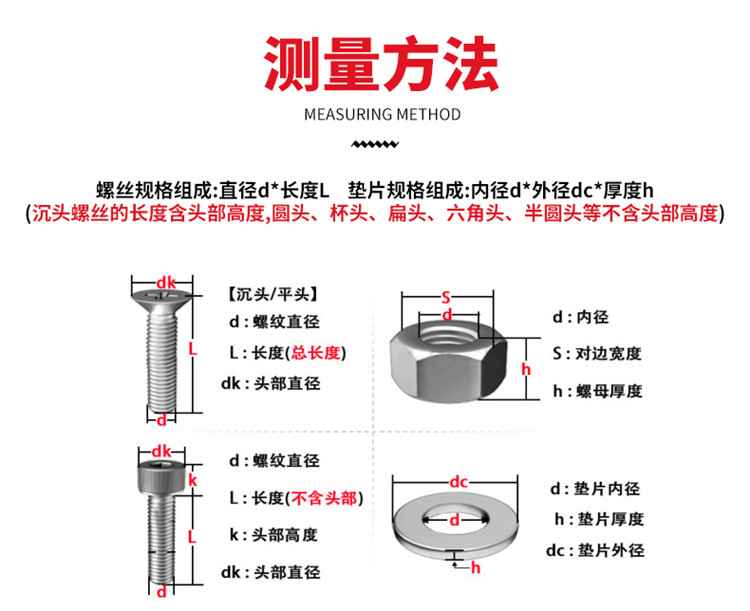 测量方法

MEASURING METHOD

螺丝规格组成:直径d*长度L　垫片规格组成:内径d*外径dc*厚度h
(沉头螺丝的长度含头部高度,圆头、杯头、扁头、六角头、半圆头等不含头部高度)

dk
L
d

【沉头/平头】
d : 螺纹直径
L : 长度(总长度)
dk : 头部直径

S
d
h

d : 内径
S : 对边宽度
h : 螺母厚度

dk
k
L
d

d : 螺纹直径
L : 长度(不含头部)
k : 头部高度
dk : 头部直径

dc
d
h

d : 垫片内径
h : 垫片厚度
dc : 垫片外径