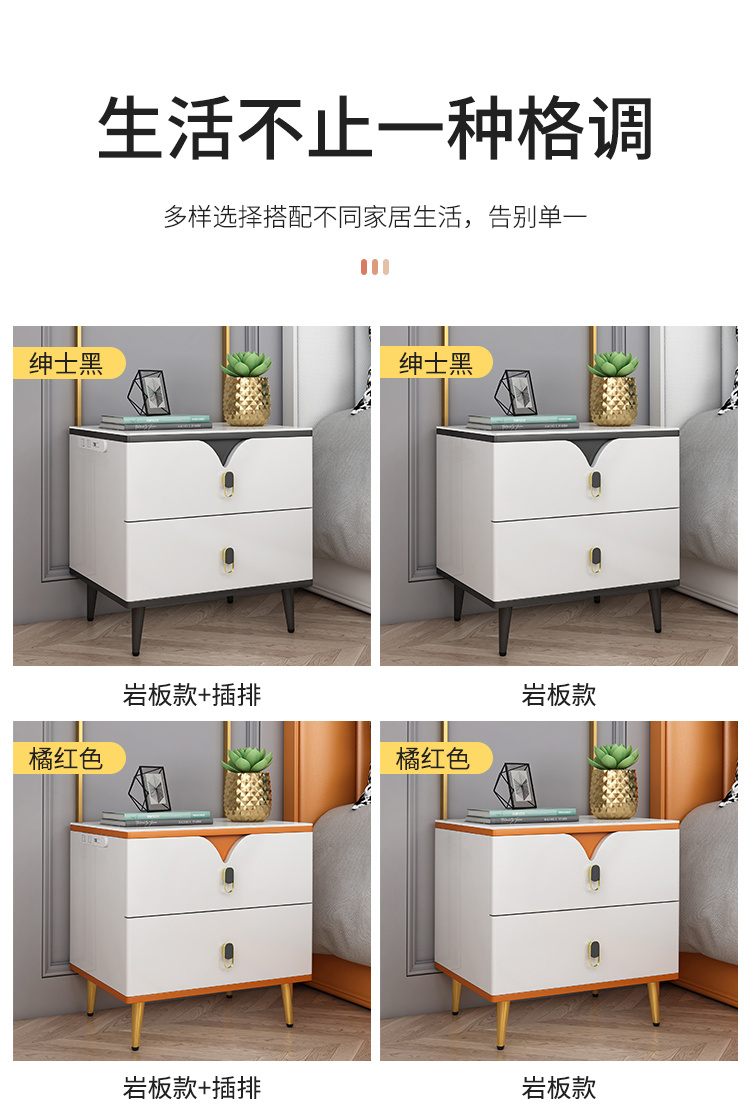 生活不止一种格调

多样选择搭配不同家居生活，告别单一

绅士黑

岩板款+插排

绅士黑

岩板款

橘红色

岩板款+插排

橘红色

岩板款