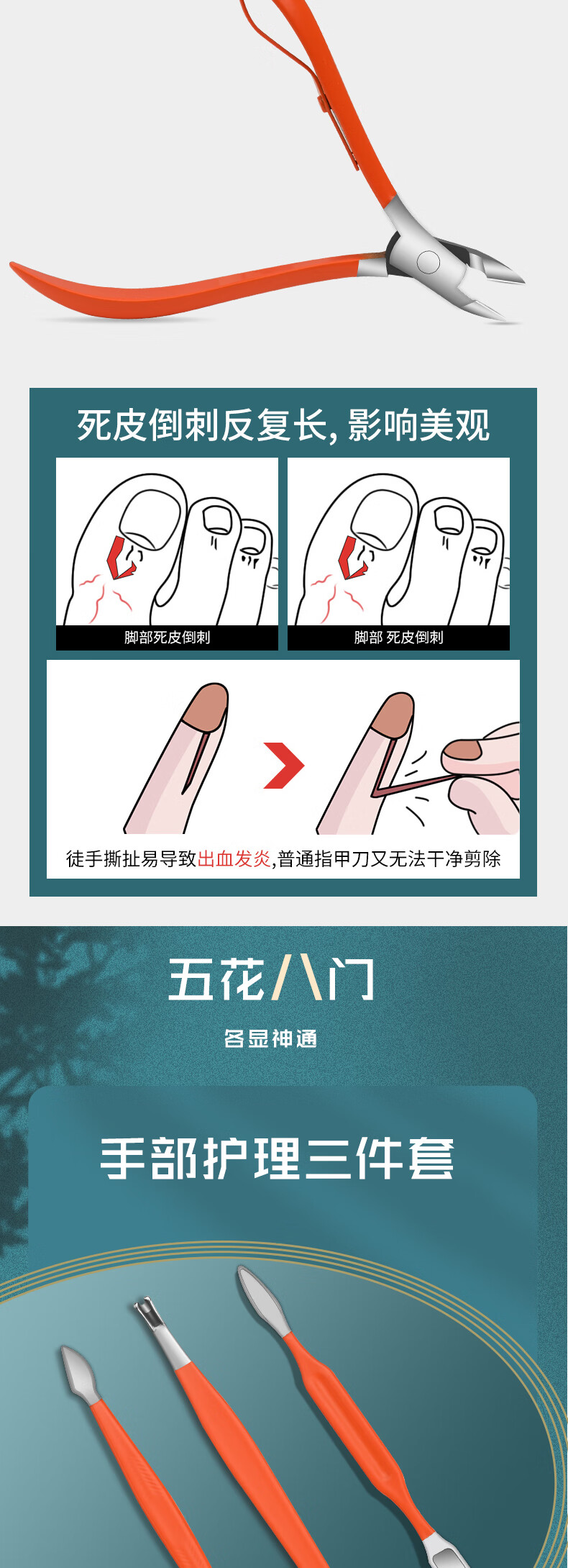 死皮倒刺反复长，影响美观

脚部死皮倒刺

脚部 死皮倒刺

徒手撕扯易导致出血发炎，普通指甲刀又无法干净剪除

五花八门

各显神通

手部护理三件套