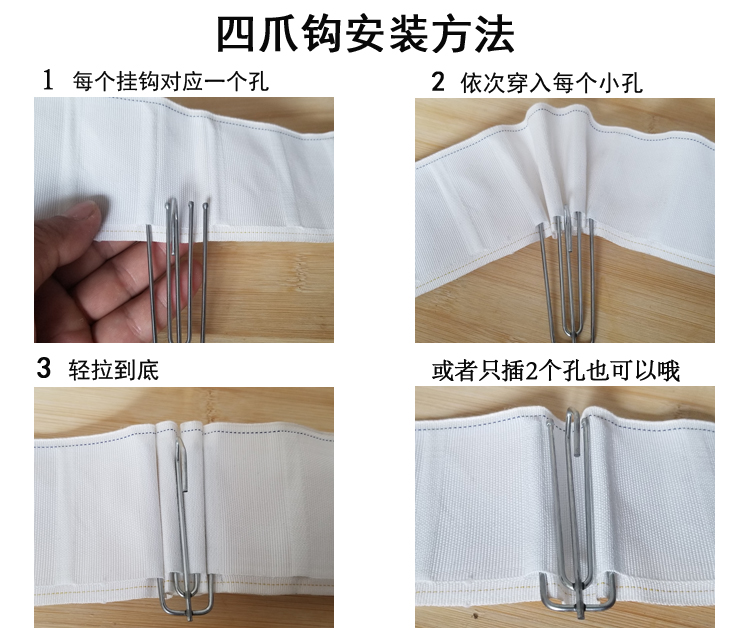 四爪钩安装方法

1 每个挂钩对应一个孔

2 依次穿入每个小孔

3 轻拉到底

或者只插2个孔也可以哦