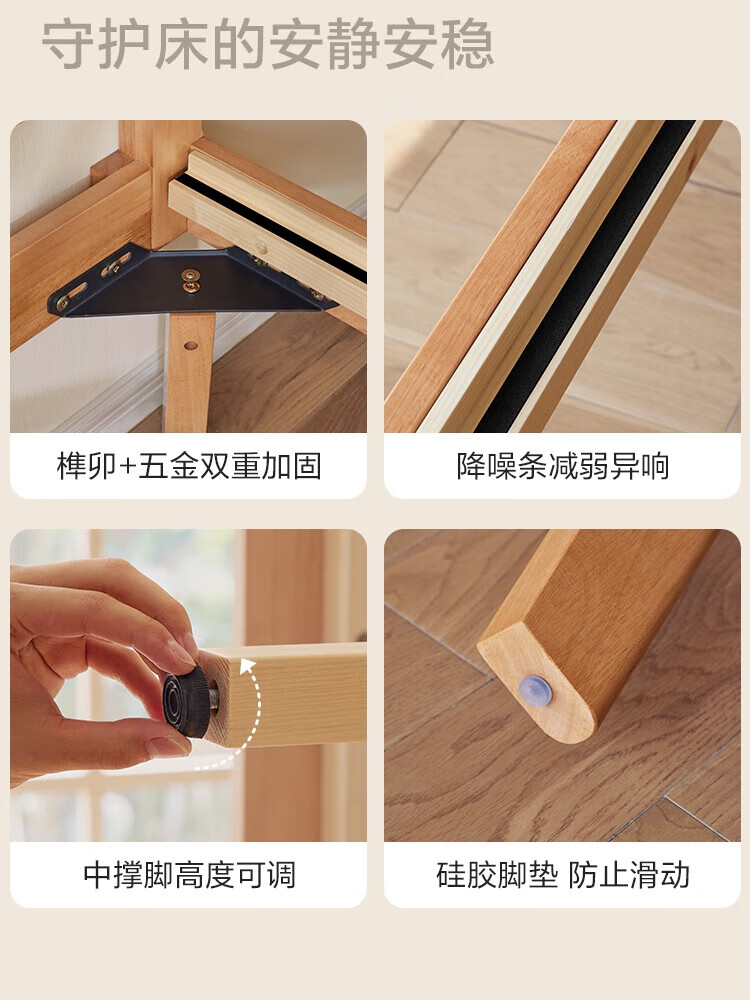 守护床的安静安稳

榫卯+五金双重加固

降噪条减弱异响

中撑脚高度可调

硅胶脚垫 防止滑动