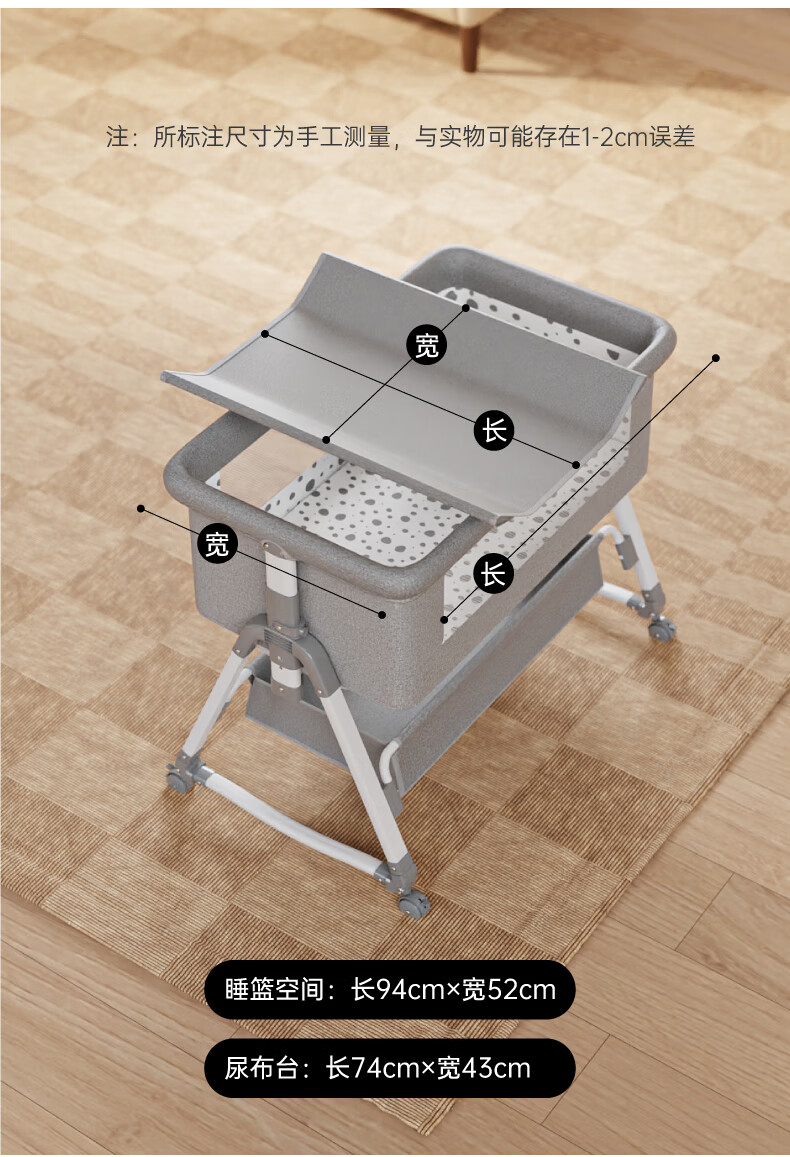 注：所标注尺寸为手工测量，与实物可能存在1-2cm误差

宽

长

宽

长

睡篮空间：长94cm×宽52cm

尿布台：长74cm×宽43cm