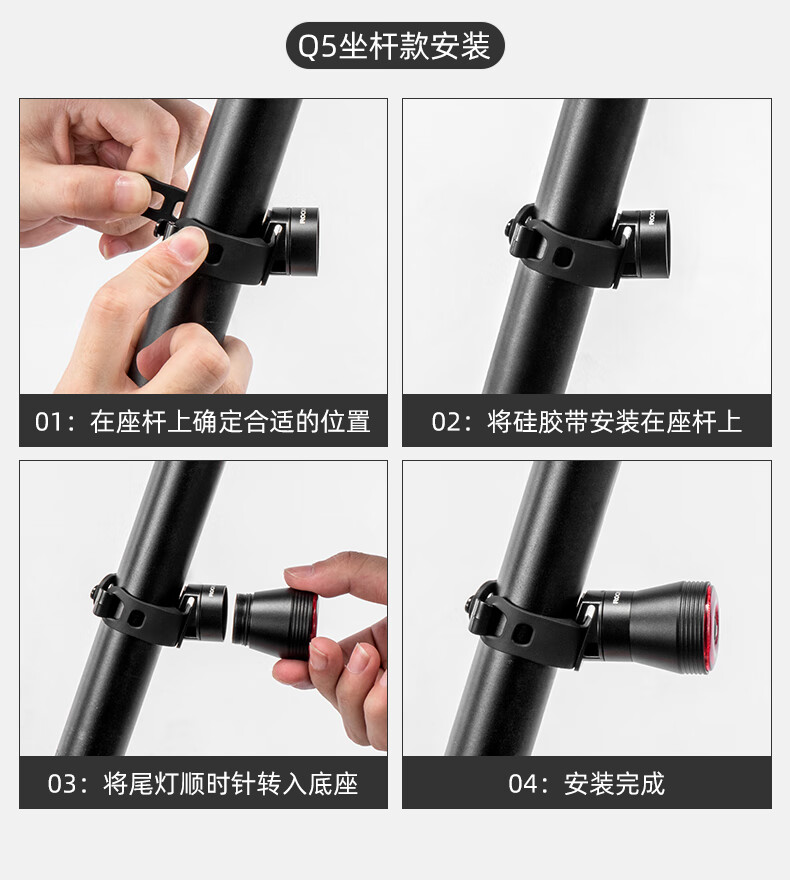 Q5坐杆款安装

01：在座杆上确定合适的位置

02：将硅胶带安装在座杆上

03：将尾灯顺时针转入底座

04：安装完成