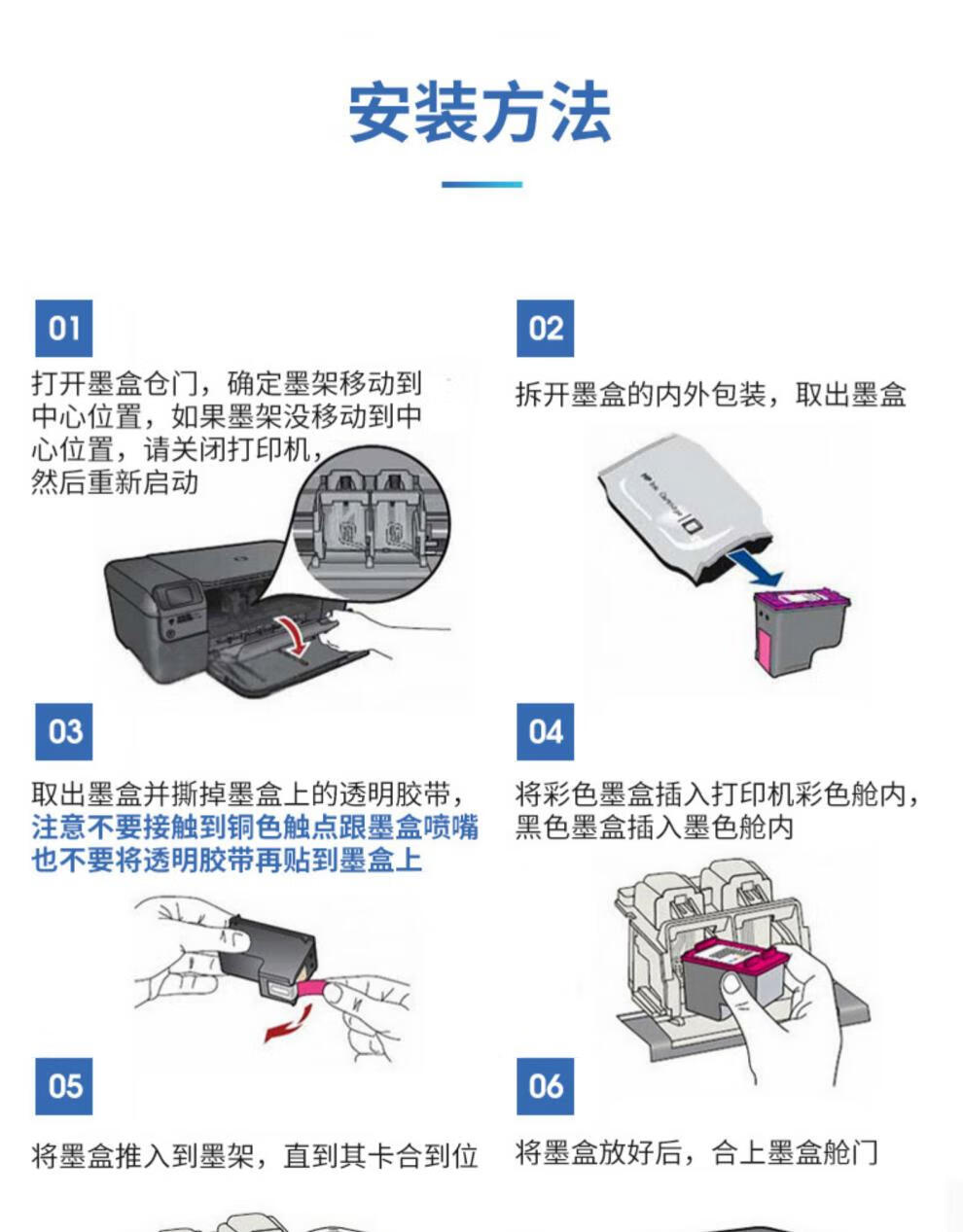 安装方法

01

打开墨盒仓门，确定墨架移动到中心位置，如果墨架没移动到中心位置，请关闭打印机，然后重新启动

02

拆开墨盒的内外包装，取出墨盒

03

取出墨盒并撕掉墨盒上的透明胶带，注意不要接触到铜色触点跟墨盒喷嘴也不要将透明胶带再贴到墨盒上

04

将彩色墨盒插入打印机彩色舱内，黑色墨盒插入墨色舱内

05

将墨盒推入到墨架，直到其卡合到位

06

将墨盒放好后，合上墨盒舱门