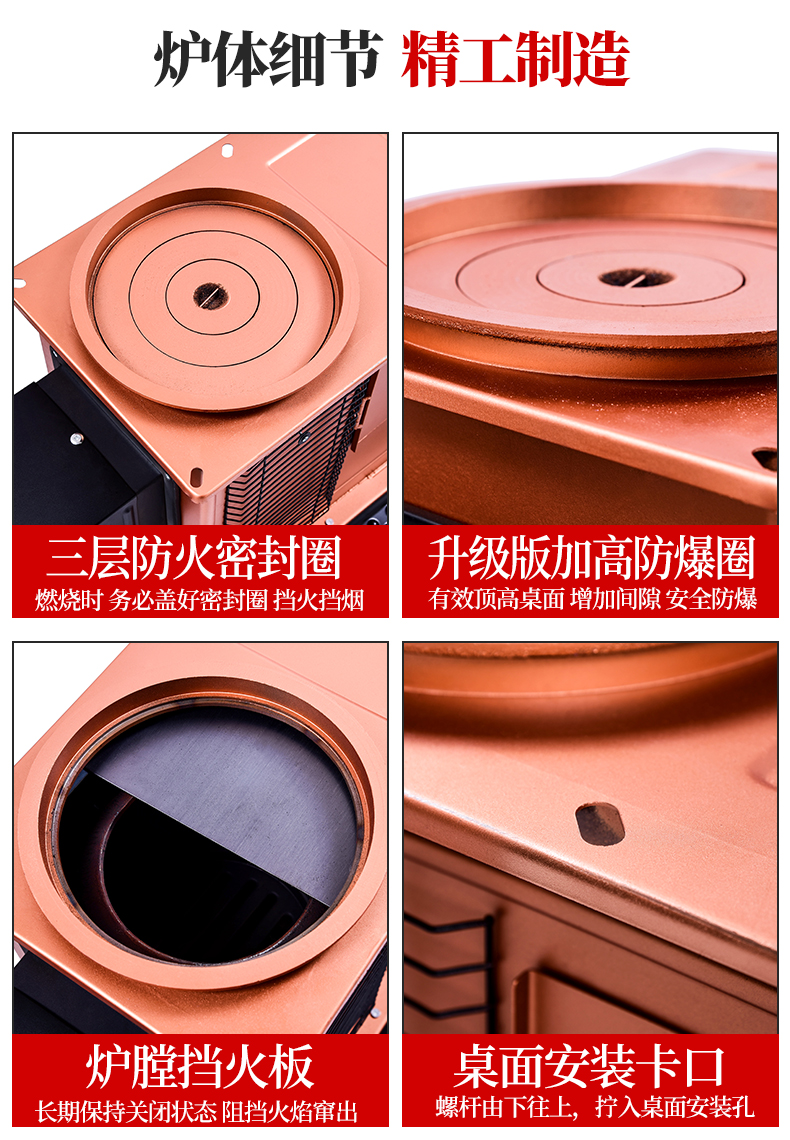 炉体细节 精工制造

三层防火密封圈
燃烧时 务必盖好密封圈 挡火挡烟

升级版加高防爆圈
有效顶高桌面 增加间隙 安全防爆

炉膛挡火板
长期保持关闭状态 阻挡火焰窜出

桌面安装卡口
螺杆由下往上，拧入桌面安装孔