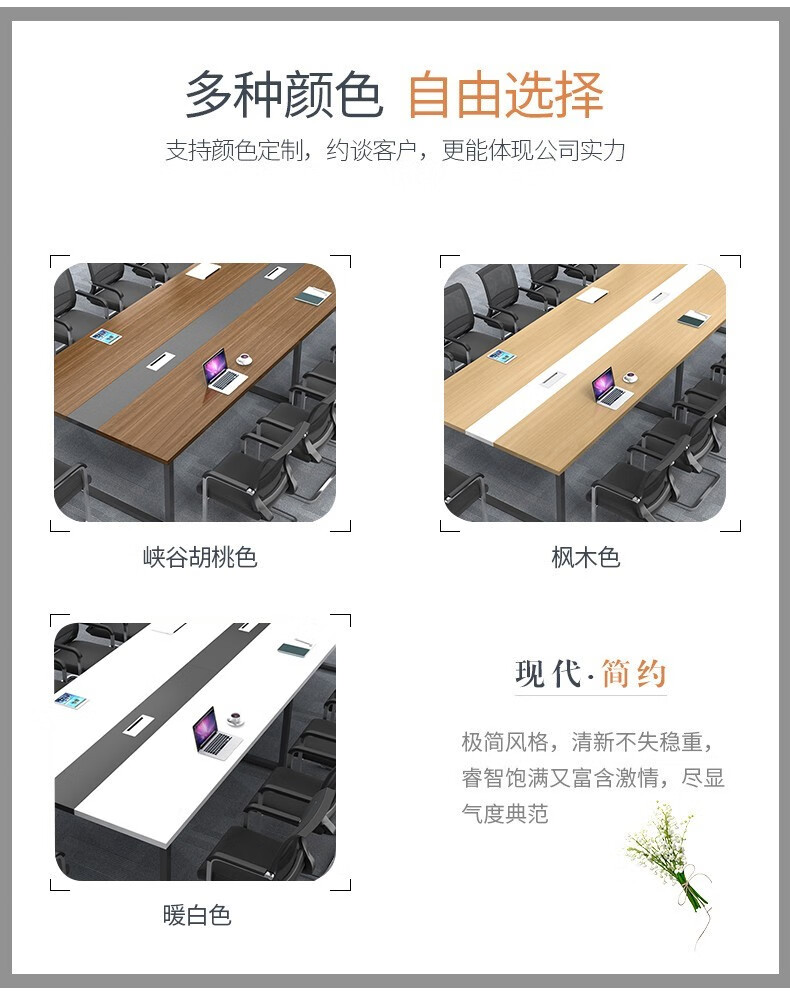 多种颜色 自由选择

支持颜色定制，约谈客户，更能体现公司实力

峡谷胡桃色

枫木色

暖白色

现代·简约

极简风格，清新不失稳重，睿智饱满又富含激情，尽显气度典范