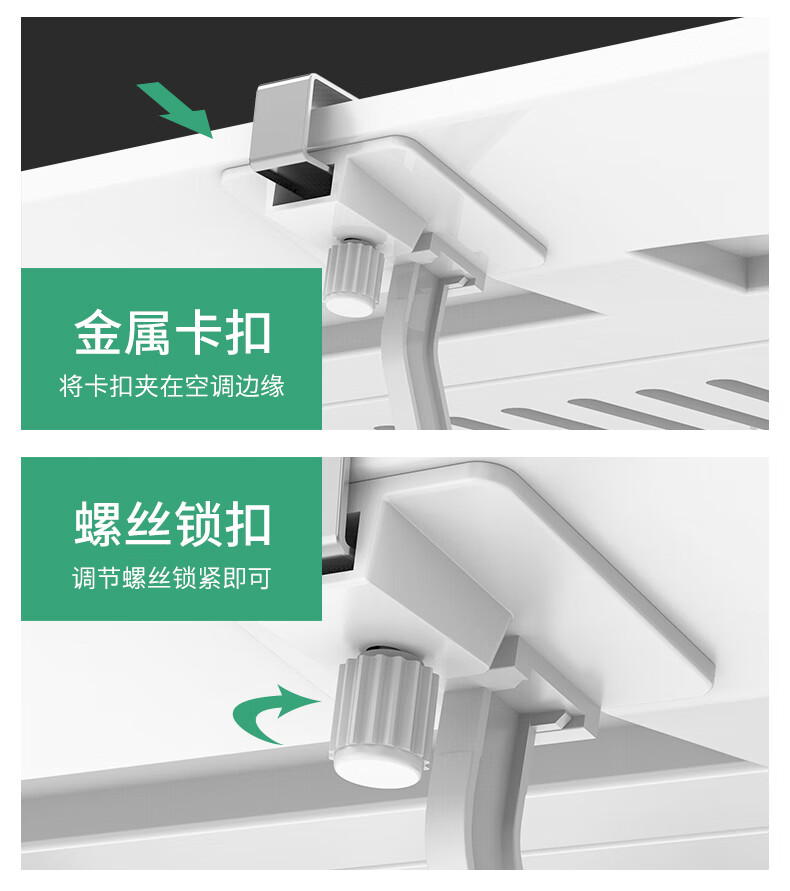 金属卡扣
将卡扣夹在空调边缘

螺丝锁扣
调节螺丝锁紧即可