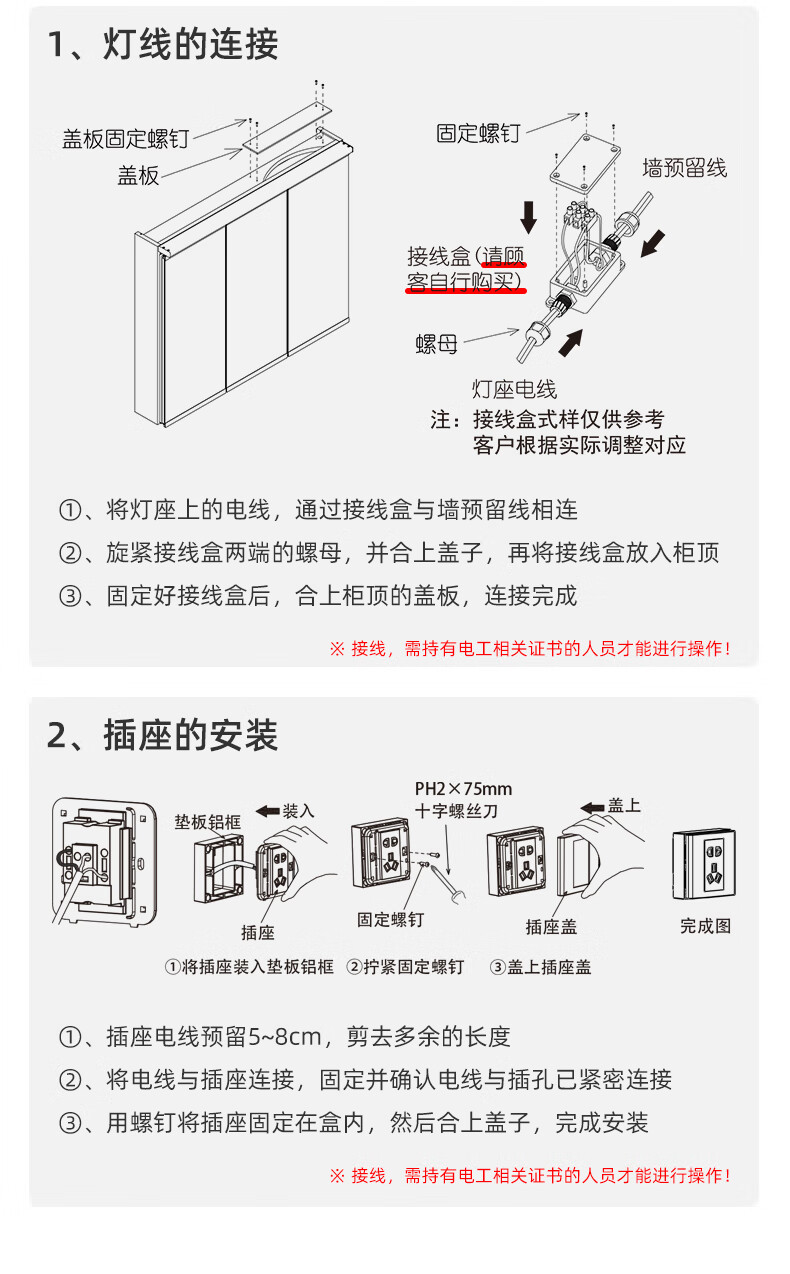 1、灯线的连接

盖板固定螺钉
盖板
固定螺钉
墙预留线
接线盒（请顾客自行购买）
螺母
灯座电线
注：接线盒式样仅供参考
客户根据实际调整对应

①、将灯座上的电线，通过接线盒与墙预留线相连
②、旋紧接线盒两端的螺母，并合上盖子，再将接线盒放入柜顶
③、固定好接线盒后，合上柜顶的盖板，连接完成

※ 接线，需持有电工相关证书的人员才能进行操作！

2、插座的安装

垫板铝框
装入
插座
PH2×75mm
十字螺丝刀
固定螺钉
盖上
插座盖
完成图
①将插座装入垫板铝框 ②拧紧固定螺钉 ③盖上插座盖

①、插座电线预留5~8cm，剪去多余的长度
②、将电线与插座连接，固定并确认电线与插孔已紧密连接
③、用螺钉将插座固定在盒内，然后合上盖子，完成安装

※ 接线，需持有电工相关证书的人员才能进行操作！