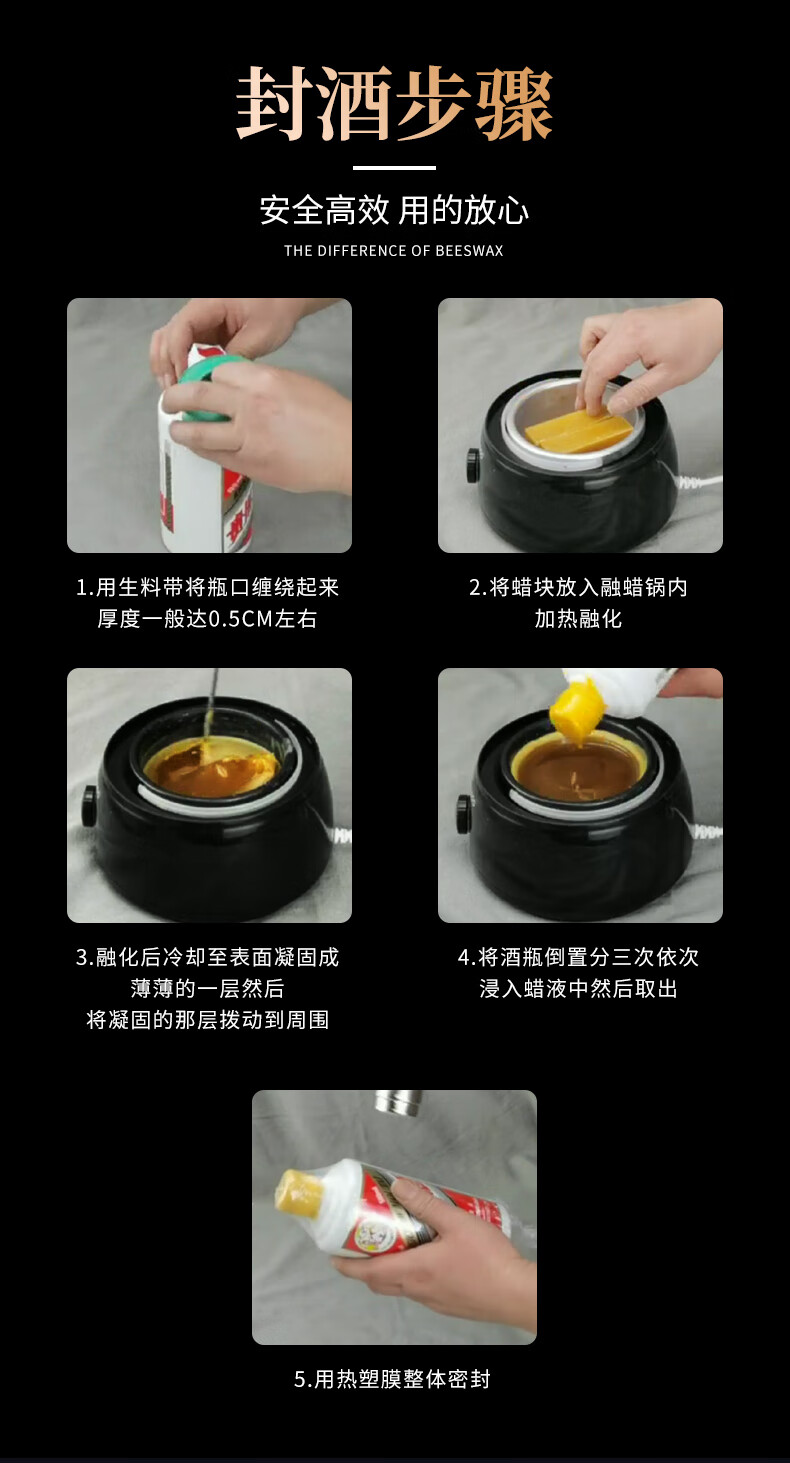 封酒步骤

安全高效 用的放心

THE DIFFERENCE OF BEESWAX

1.用生料带将瓶口缠绕起来
厚度一般达0.5CM左右

2.将蜡块放入融蜡锅内
加热融化

3.融化后冷却至表面凝固成
薄薄的一层然后
将凝固的那层拨动到周围

4.将酒瓶倒置分三次依次
浸入蜡液中然后取出

5.用热塑膜整体密封