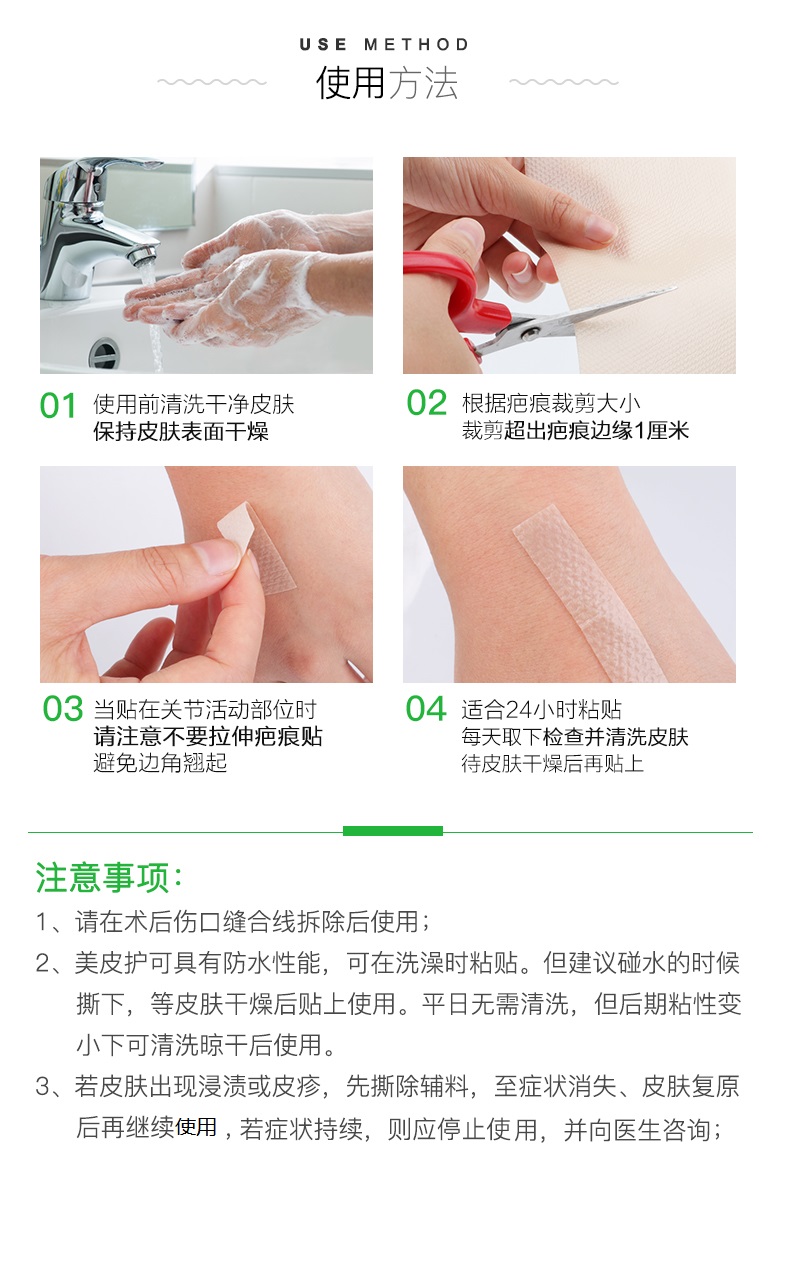 USE METHOD

使用方法

01 使用前清洗干净皮肤
保持皮肤表面干燥

02 根据疤痕裁剪大小
裁剪超出疤痕边缘1厘米

03 当贴在关节活动部位时
请注意不要拉伸疤痕贴
避免边角翘起

04 适合24小时粘贴
每天取下检查并清洗皮肤
待皮肤干燥后再贴上

注意事项：

1、请在术后伤口缝合线拆除后使用；

2、美皮护可具有防水性能，可在洗澡时粘贴。但建议碰水的时候撕下，等皮肤干燥后贴上使用。平日无需清洗，但后期粘性变小下可清洗晾干后使用。

3、若皮肤出现浸渍或皮疹，先撕除辅料，至症状消失、皮肤复原后再继续使用，若症状持续，则应停止使用，并向医生咨询；