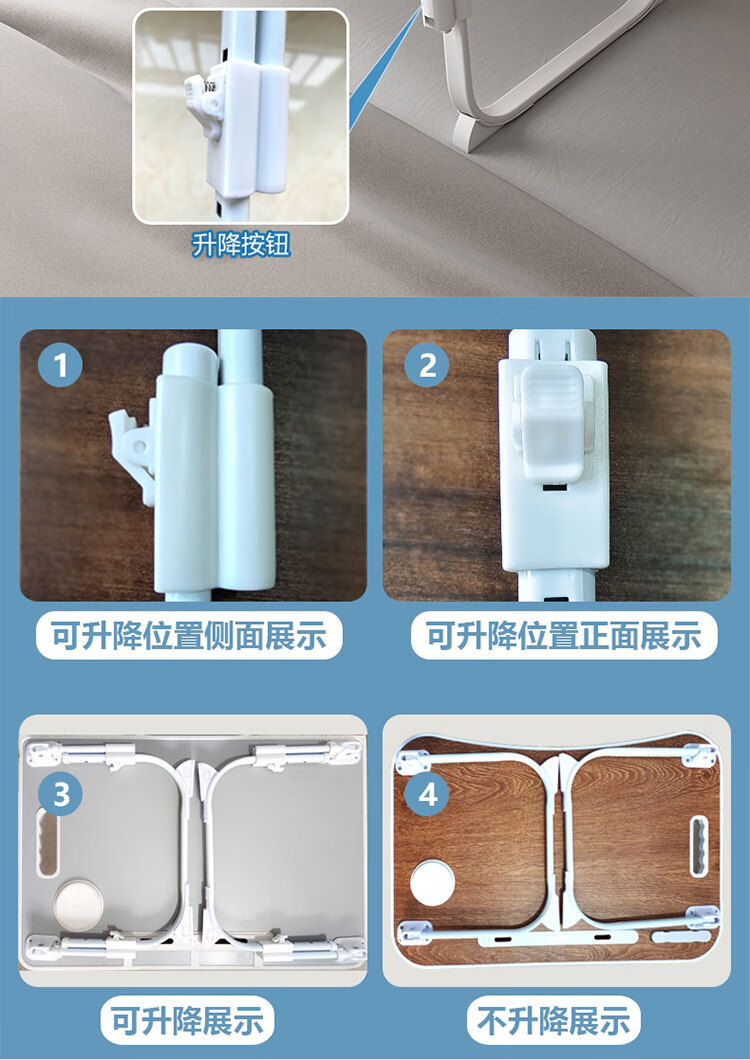 升降按钮

1

2

可升降位置侧面展示

可升降位置正面展示

3

4

可升降展示

不升降展示