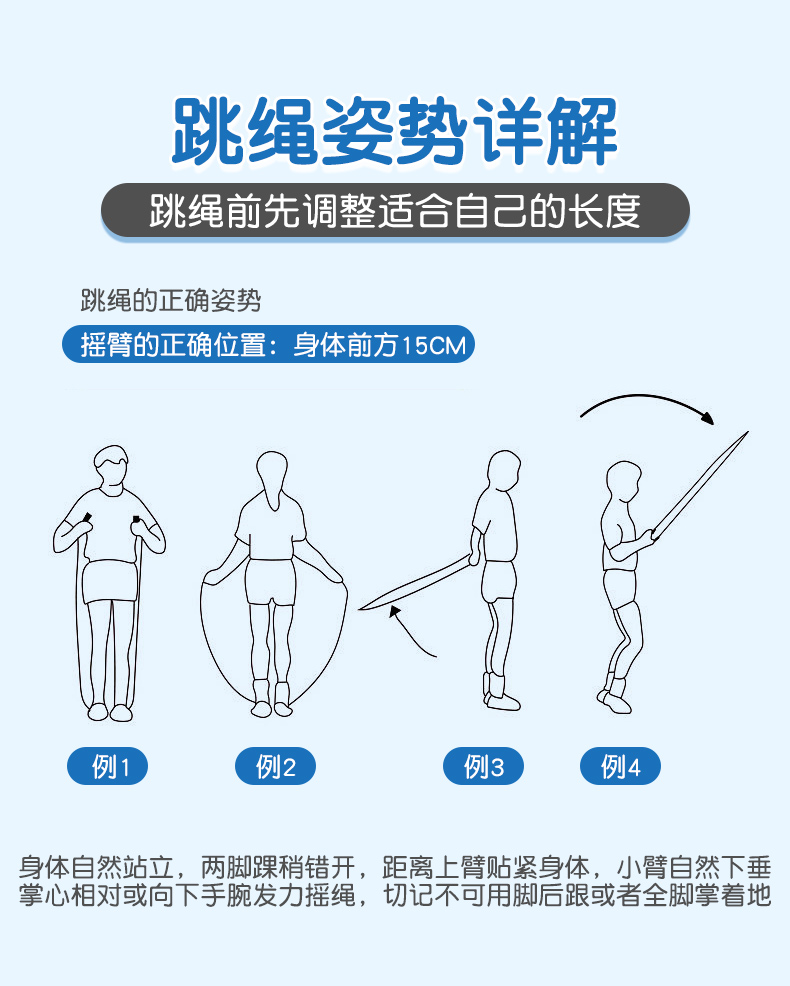 跳绳姿势详解

跳绳前先调整适合自己的长度

跳绳的正确姿势

摇臂的正确位置：身体前方15CM

例1

例2

例3

例4

身体自然站立，两脚踝稍错开，距离上臂贴紧身体，小臂自然下垂掌心相对或向下手腕发力摇绳，切记不可用脚后跟或者全脚掌着地