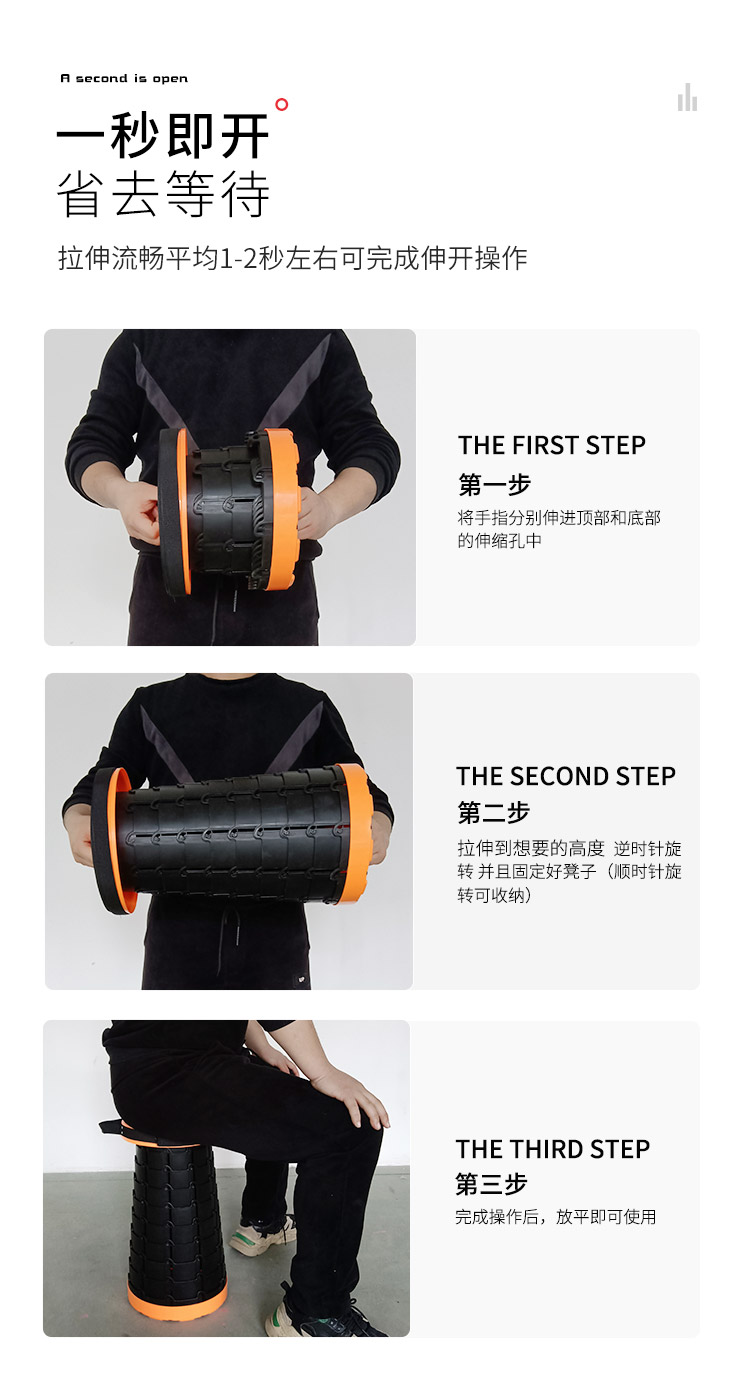 A second is open

一秒即开
省去等待

拉伸流畅平均1-2秒左右可完成伸开操作

THE FIRST STEP
第一步
将手指分别伸进顶部和底部的伸缩孔中

THE SECOND STEP
第二步
拉伸到想要的高度 逆时针旋转 并且固定好凳子（顺时针旋转可收纳）

THE THIRD STEP
第三步
完成操作后，放平即可使用